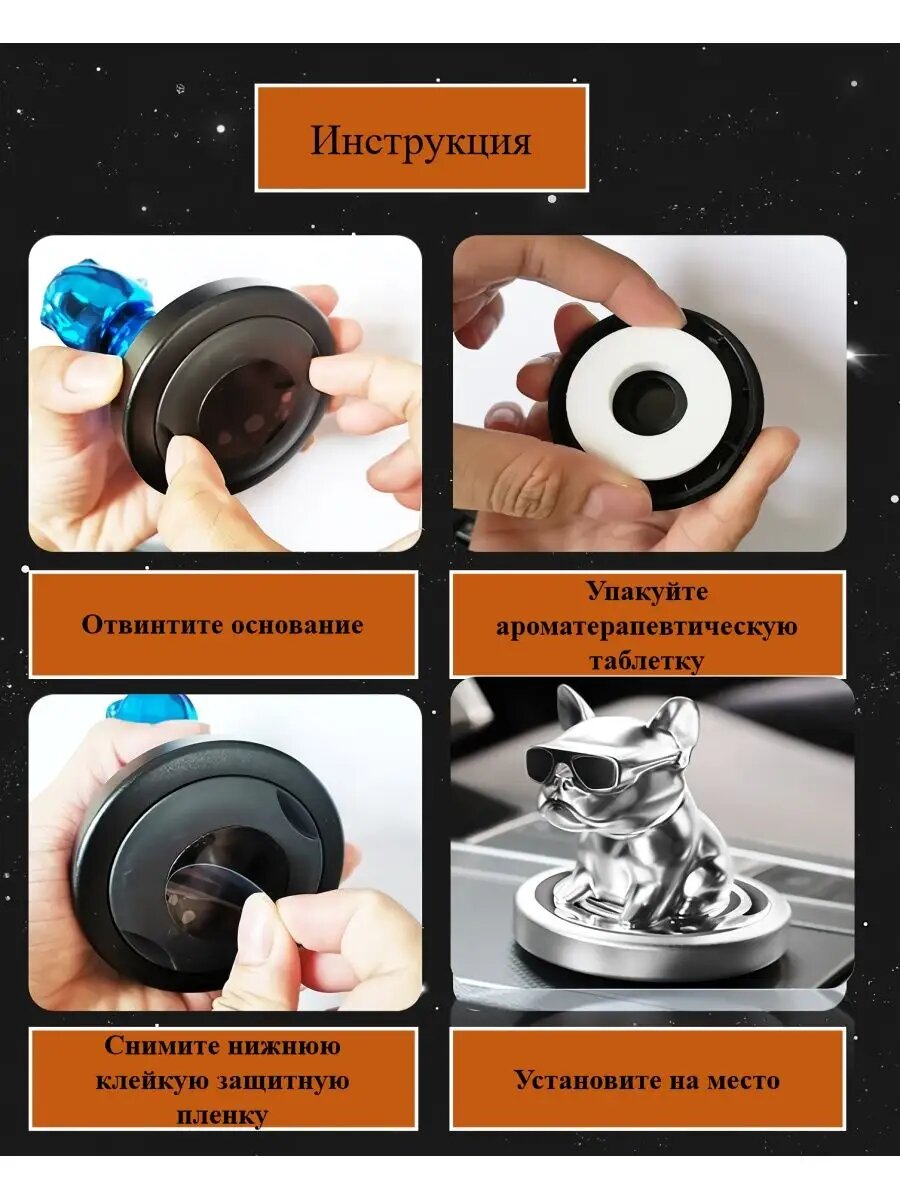 Инструкция

Отвинтите основание

Упакуйте ароматерапевтическую таблетку

Снимите нижнюю клейкую защитную пленку

Установите на место