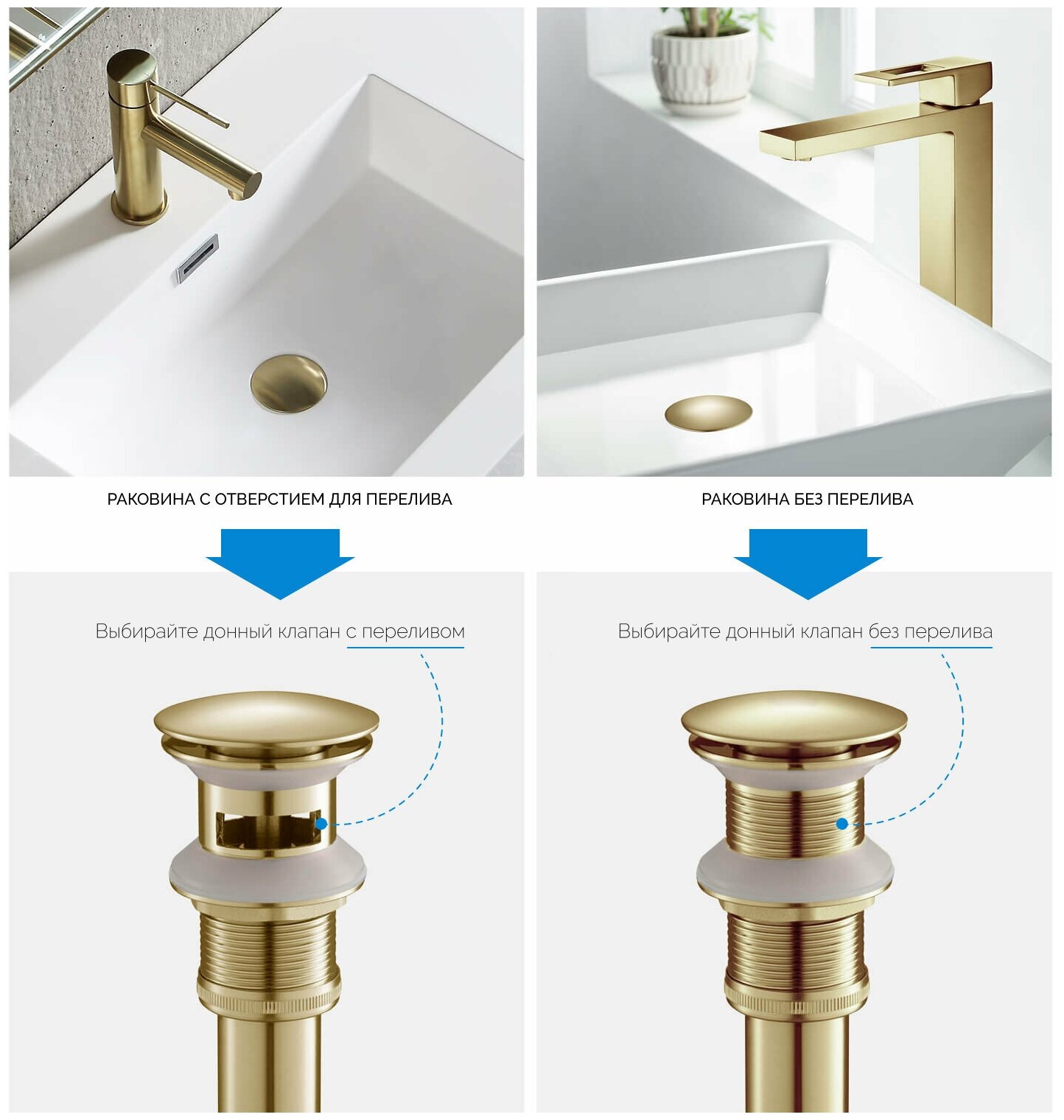 РАКОВИНА С ОТВЕРСТИЕМ ДЛЯ ПЕРЕЛИВА

Выбирайте донный клапан с переливом

РАКОВИНА БЕЗ ПЕРЕЛИВА

Выбирайте донный клапан без перелива