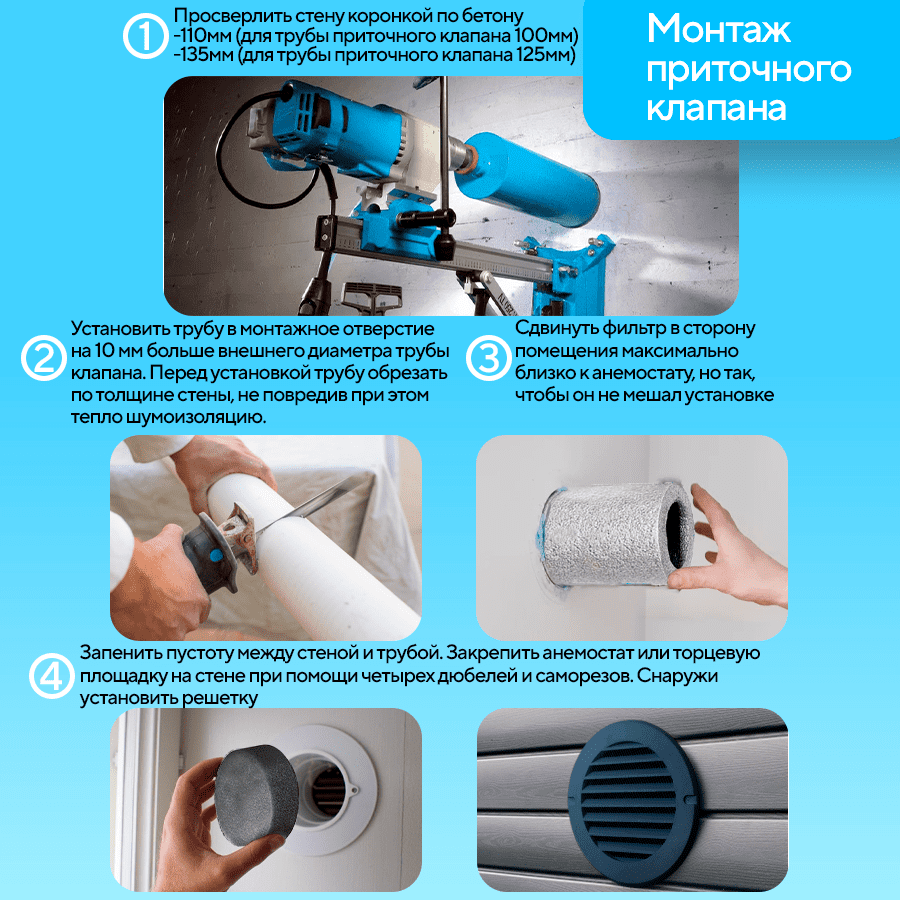 Монтаж приточного клапана

1 Просверлить стену коронкой по бетону
-110мм (для трубы приточного клапана 100мм)
-135мм (для трубы приточного клапана 125мм)

2 Установить трубу в монтажное отверстие на 10 мм больше внешнего диаметра трубы клапана. Перед установкой трубу обрезать по толщине стены, не повредив при этом тепло шумоизоляцию.

3 Сдвинуть фильтр в сторону помещения максимально близко к анемостату, но так, чтобы он не мешал установке

4 Запенить пустоту между стеной и трубой. Закрепить анемостат или торцевую площадку на стене при помощи четырех дюбелей и саморезов. Снаружи установить решетку