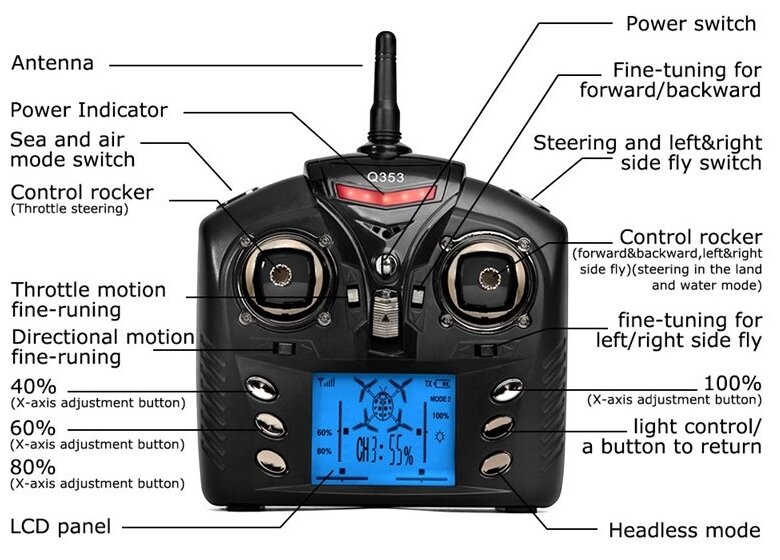 Antenna

Power Indicator

Sea and air mode switch

Control rocker
(Throttle steering)

Throttle motion fine-runing

Directional motion fine-runing

40%
(X-axis adjustment button)

60%
(X-axis adjustment button)

80%
(X-axis adjustment button)

LCD panel

Power switch

Fine-tuning for forward/backward

Steering and left&right side fly switch

Control rocker
(forward&backward,left&right side fly)(steering in the land and water mode)

fine-tuning for left/right side fly

100%
(X-axis adjustment button)

light control/ a button to return

Headless mode

Q353

TX
MODE 2
100%
60%
80%
CH3: 55%