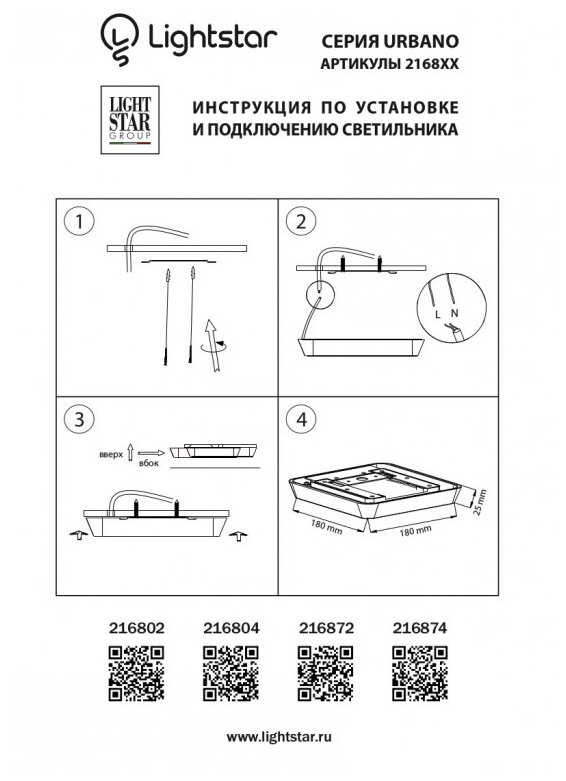 Lightstar

СЕРИЯ URBANO
АРТИКУЛЫ 2168XX

LIGHT STAR GROUP

ИНСТРУКЦИЯ ПО УСТАНОВКЕ
И ПОДКЛЮЧЕНИЮ СВЕТИЛЬНИКА

1

2

L N

3

вверх
вбок

4

180 mm
180 mm
25 mm

216802 216804 216872 216874

www.lightstar.ru