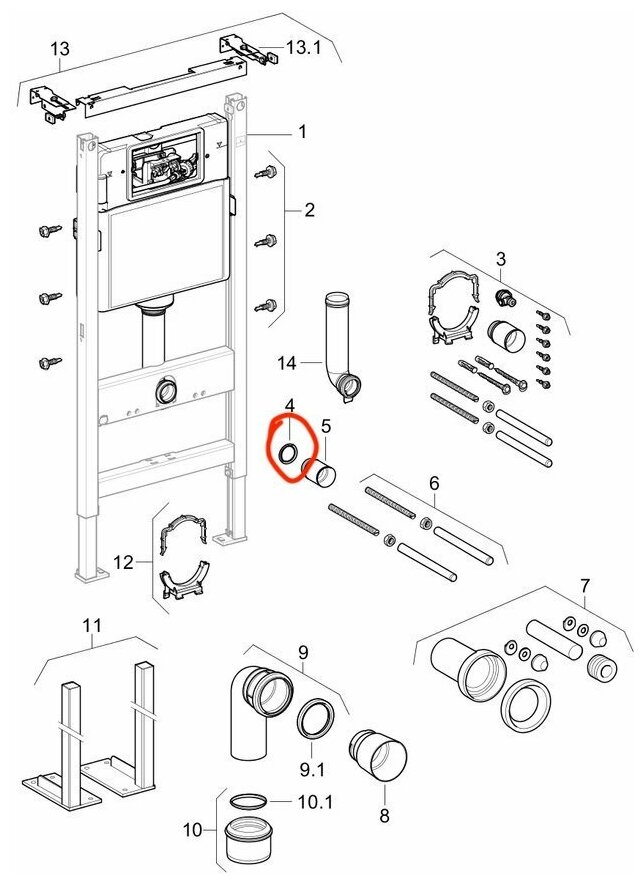 13
13.1
1
2
3
14
4
5
6
12
7
11
9
9.1
8
10.1
10