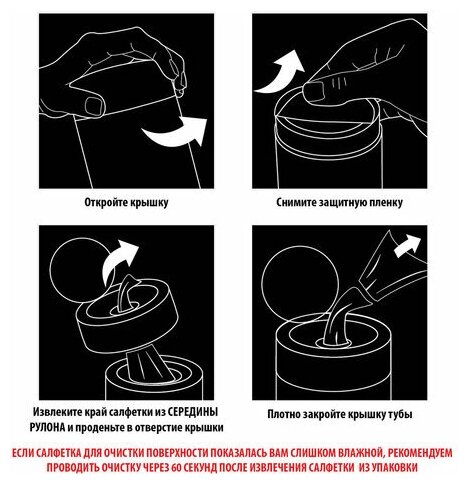 Откройте крышку

Снимите защитную пленку

Извлеките край салфетки из СЕРЕДИНЫ РУЛОНА и проденьте в отверстие крышки

Плотно закройте крышку тубы

ЕСЛИ САЛФЕТКА ДЛЯ ОЧИСТКИ ПОВЕРХНОСТИ ПОКАЗАЛАСЬ ВАМ СЛИШКОМ ВЛАЖНОЙ, РЕКОМЕНДУЕМ ПРОВОДИТЬ ОЧИСТКУ ЧЕРЕЗ 60 СЕКУНД ПОСЛЕ ИЗВЛЕЧЕНИЯ САЛФЕТКИ ИЗ УПАКОВКИ