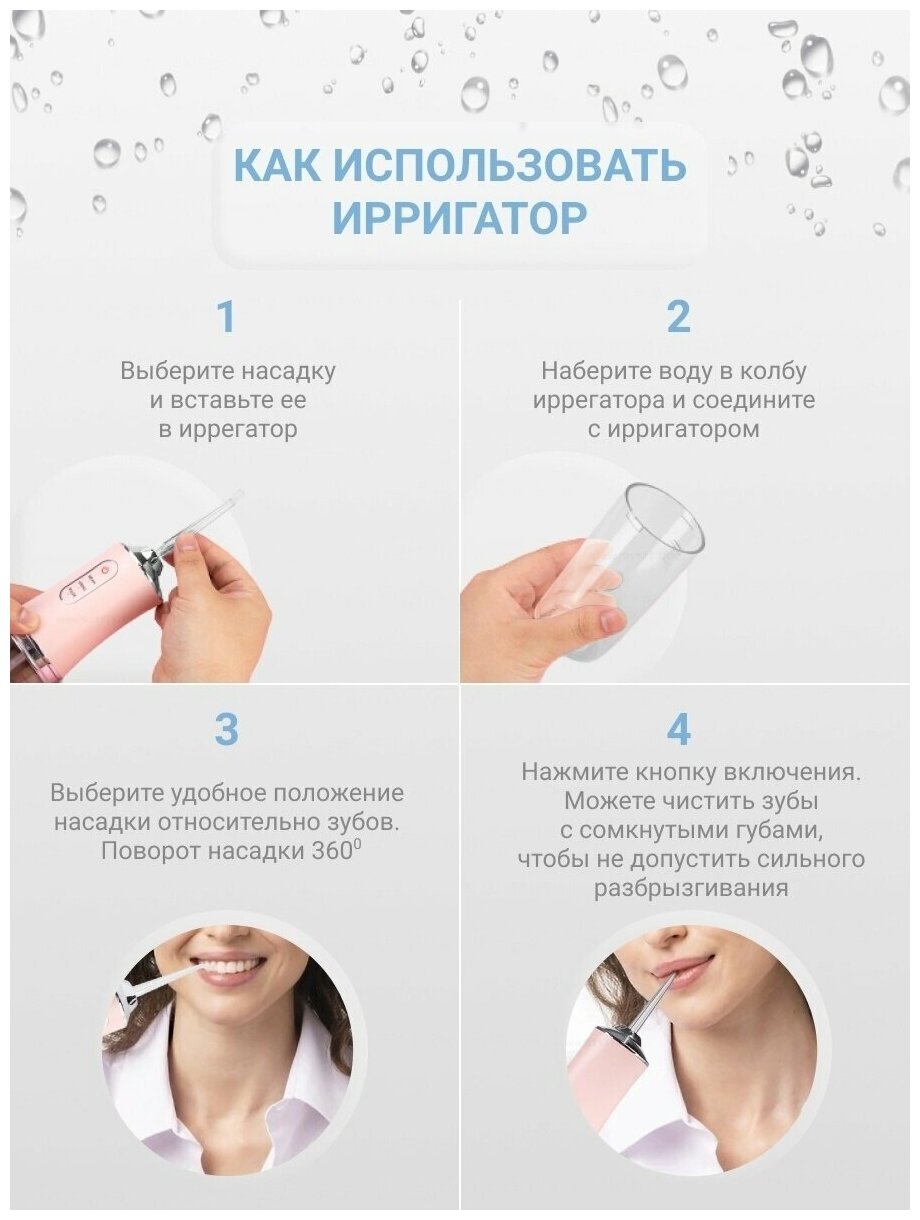 КАК ИСПОЛЬЗОВАТЬ ИРРИГАТОР

1

Выберите насадку и вставьте ее в иррегатор

2

Наберите воду в колбу иррегатора и соедините с ирригатором

3

Выберите удобное положение насадки относительно зубов. Поворот насадки $360^0$

4

Нажмите кнопку включения. Можете чистить зубы с сомкнутыми губами, чтобы не допустить сильного разбрызгивания