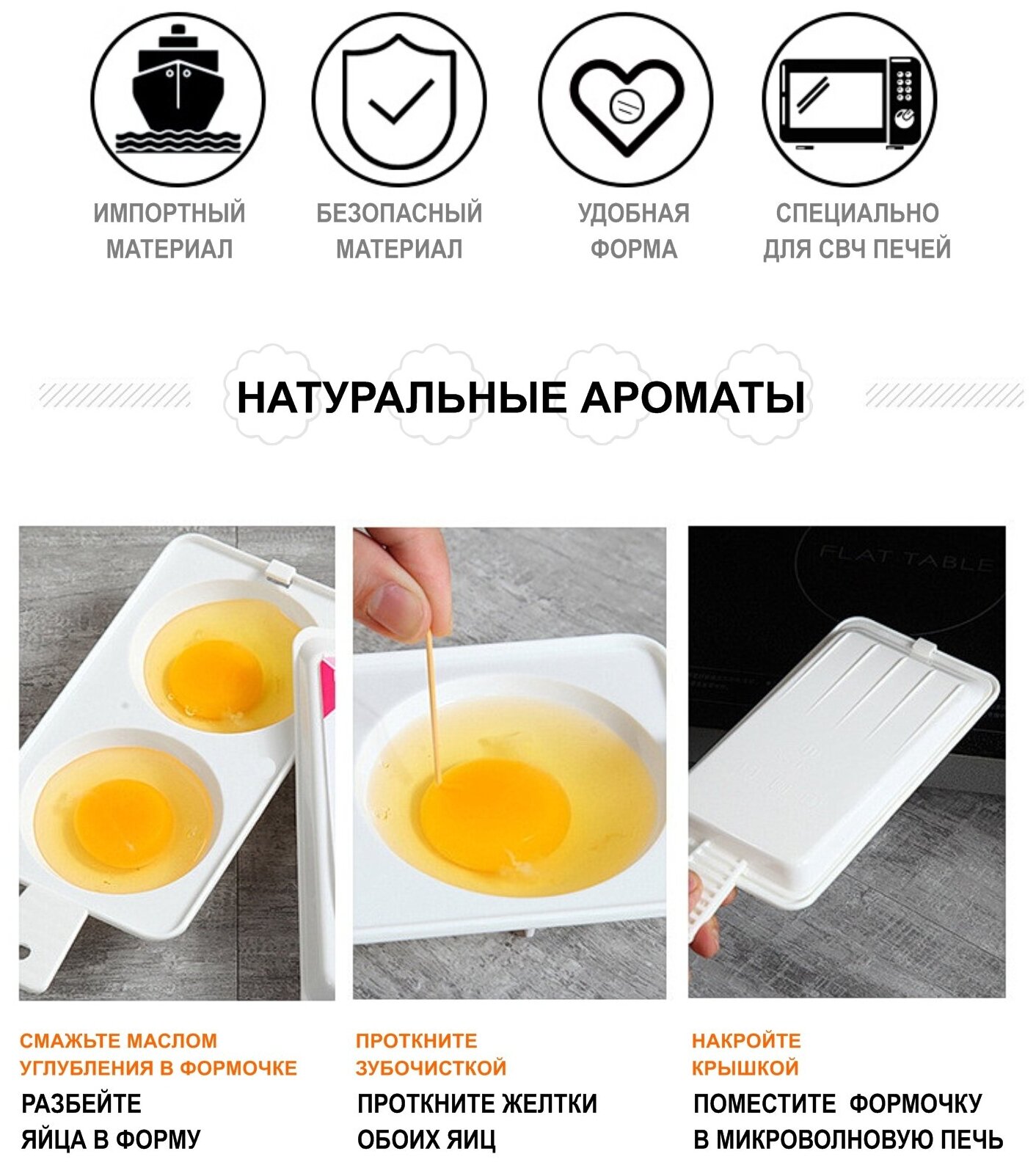 ИМПОРТНЫЙ МАТЕРИАЛ

БЕЗОПАСНЫЙ МАТЕРИАЛ

УДОБНАЯ ФОРМА

СПЕЦИАЛЬНО ДЛЯ СВЧ ПЕЧЕЙ

НАТУРАЛЬНЫЕ АРОМАТЫ

FLAT TABLE

СМАЖЬТЕ МАСЛОМ УГЛУБЛЕНИЯ В ФОРМОЧКЕ

РАЗБЕЙТЕ ЯЙЦА В ФОРМУ

ПРОТКНИТЕ ЗУБОЧИСТКОЙ

ПРОТКНИТЕ ЖЕЛТКИ ОБОИХ ЯИЦ

НАКРОЙТЕ КРЫШКОЙ

ПОМЕСТИТЕ ФОРМОЧКУ В МИКРОВОЛНОВУЮ ПЕЧЬ