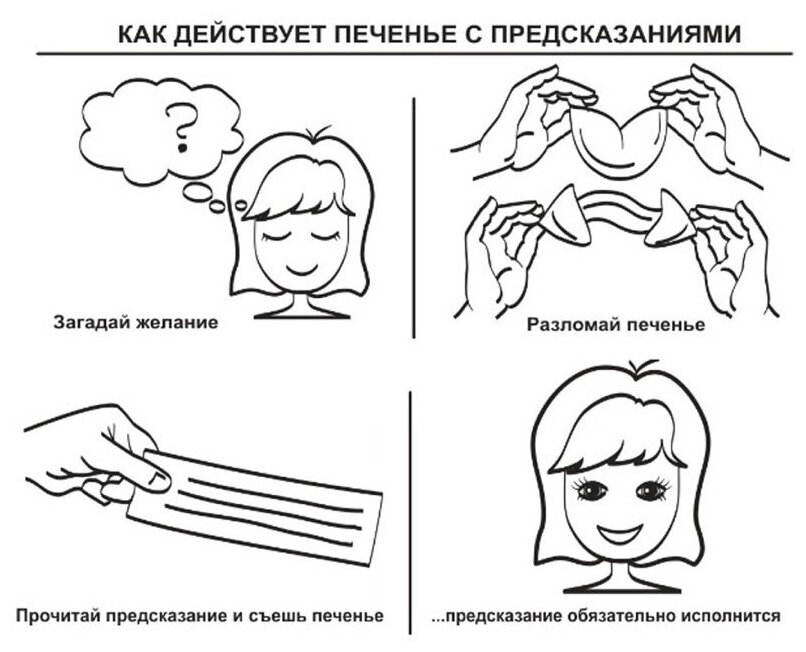 КАК ДЕЙСТВУЕТ ПЕЧЕНЬЕ С ПРЕДСКАЗАНИЯМИ

?

Загадай желание

Разломай печенье

Прочитай предсказание и съешь печенье

...предсказание обязательно исполнится