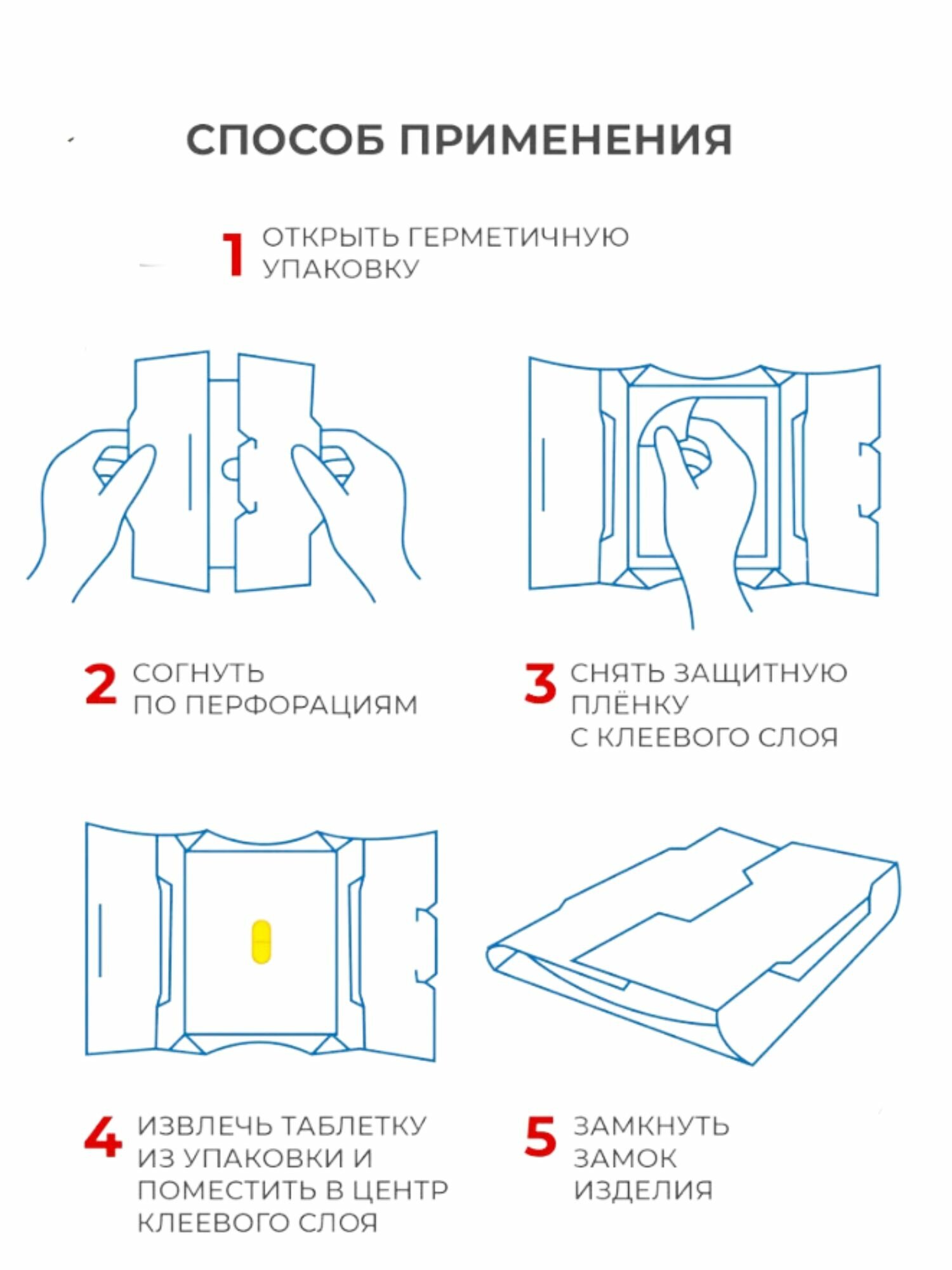 СПОСОБ ПРИМЕНЕНИЯ

1 ОТКРЫТЬ ГЕРМЕТИЧНУЮ УПАКОВКУ

2 СОГНУТЬ ПО ПЕРФОРАЦИЯМ

3 СНЯТЬ ЗАЩИТНУЮ ПЛЁНКУ С КЛЕЕВОГО СЛОЯ

4 ИЗВЛЕЧЬ ТАБЛЕТКУ ИЗ УПАКОВКИ И ПОМЕСТИТЬ В ЦЕНТР КЛЕЕВОГО СЛОЯ

5 ЗАМКНУТЬ ЗАМОК ИЗДЕЛИЯ