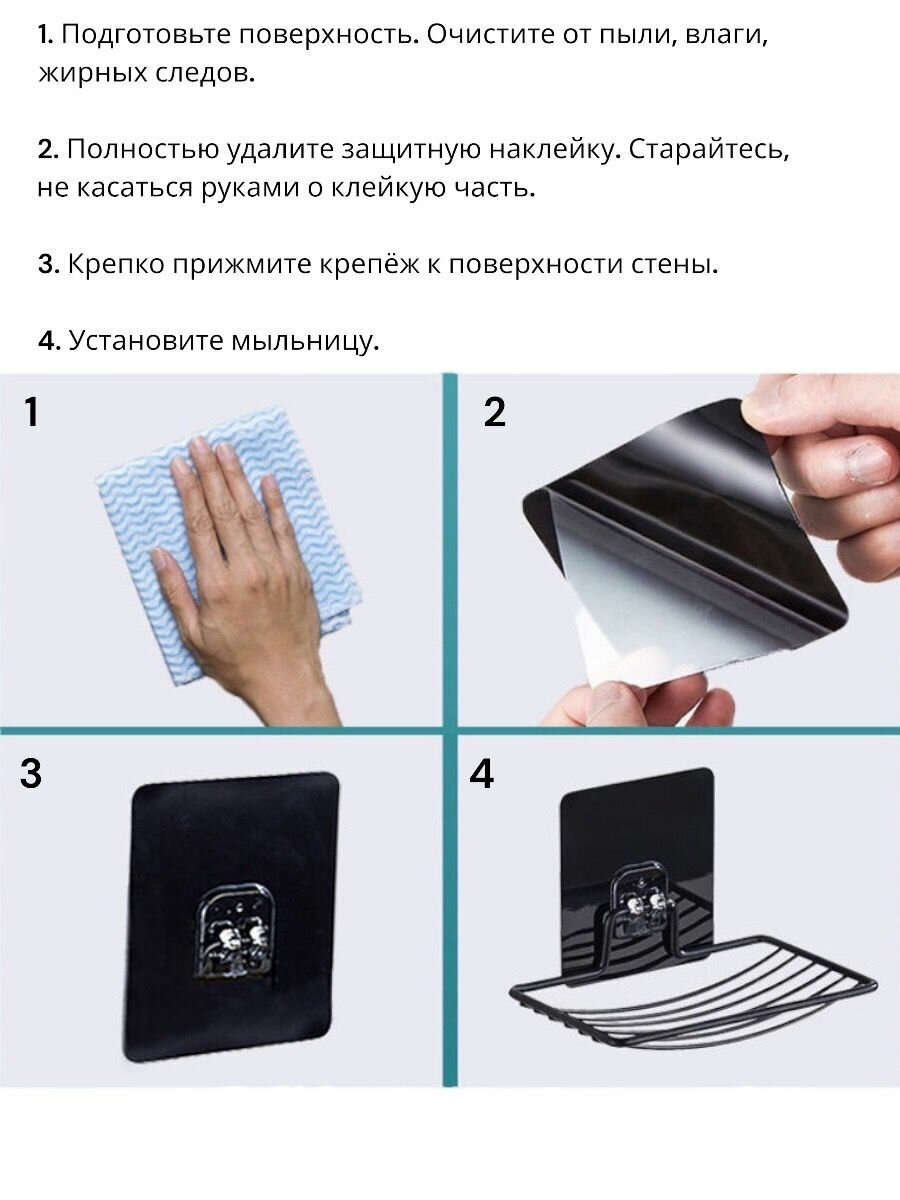 1. Подготовьте поверхность. Очистите от пыли, влаги, жирных следов.

2. Полностью удалите защитную наклейку. Старайтесь, не касаться руками о клейкую часть.

3. Крепко прижмите крепёж к поверхности стены.

4. Установите мыльницу.

1

2

3

4