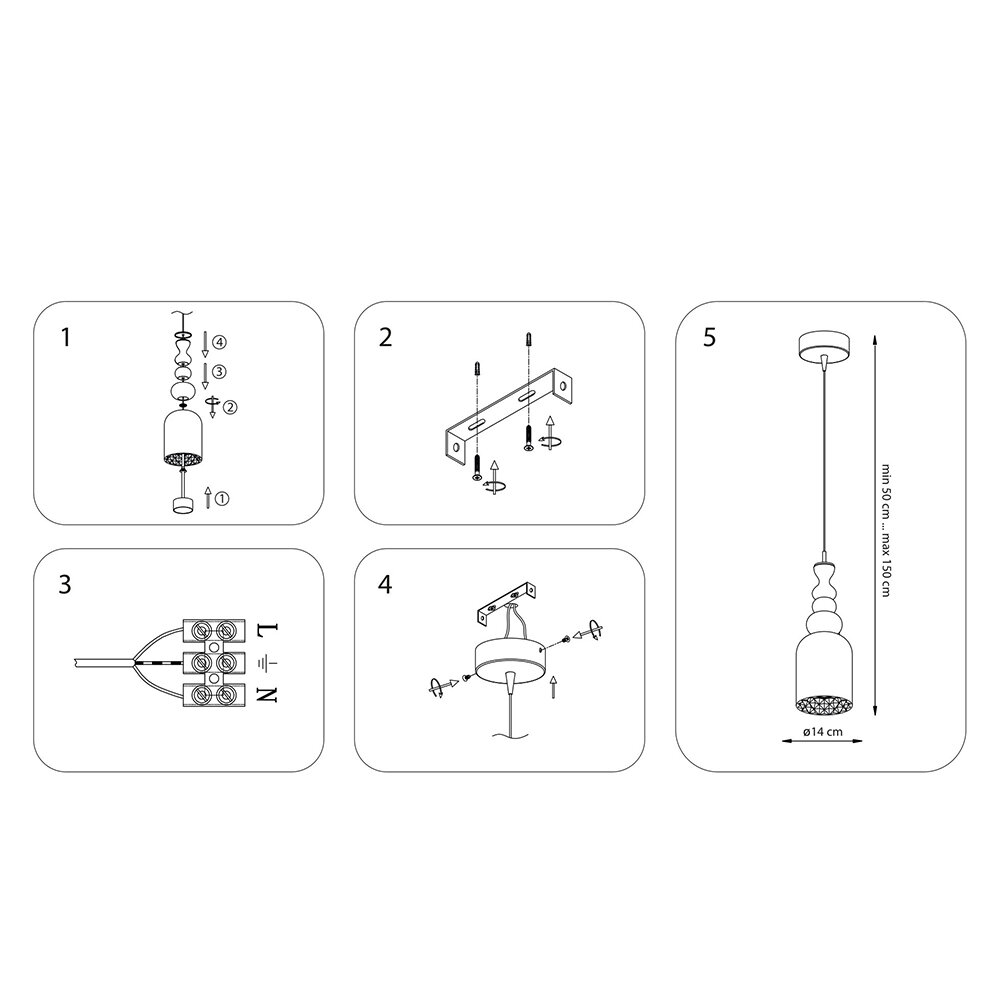 1

④

③

②

①

2

3

L

N

4

5

min 50 cm ... max 150 cm

ø14 cm