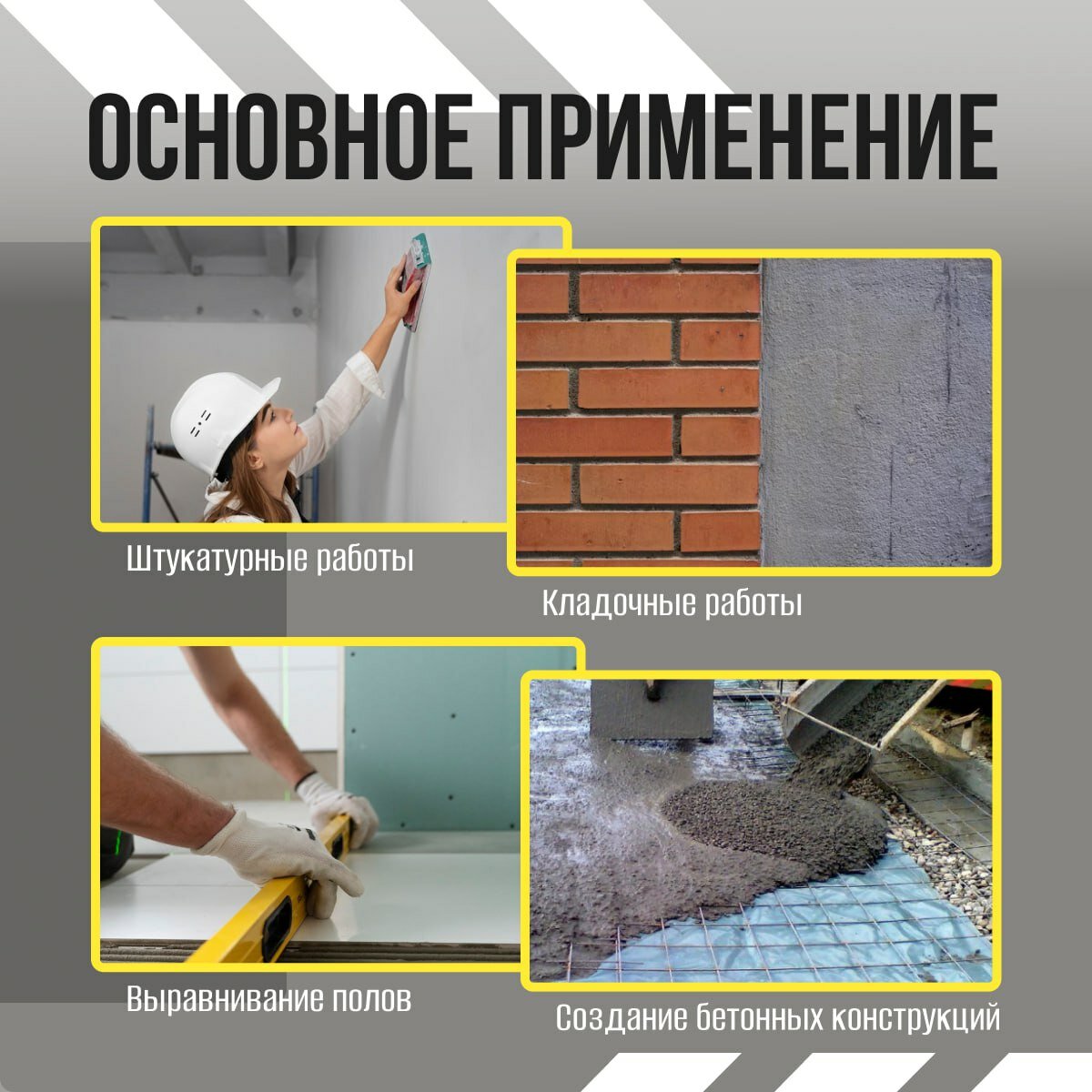 ОСНОВНОЕ ПРИМЕНЕНИЕ

Штукатурные работы

Кладочные работы

Выравнивание полов

Создание бетонных конструкций