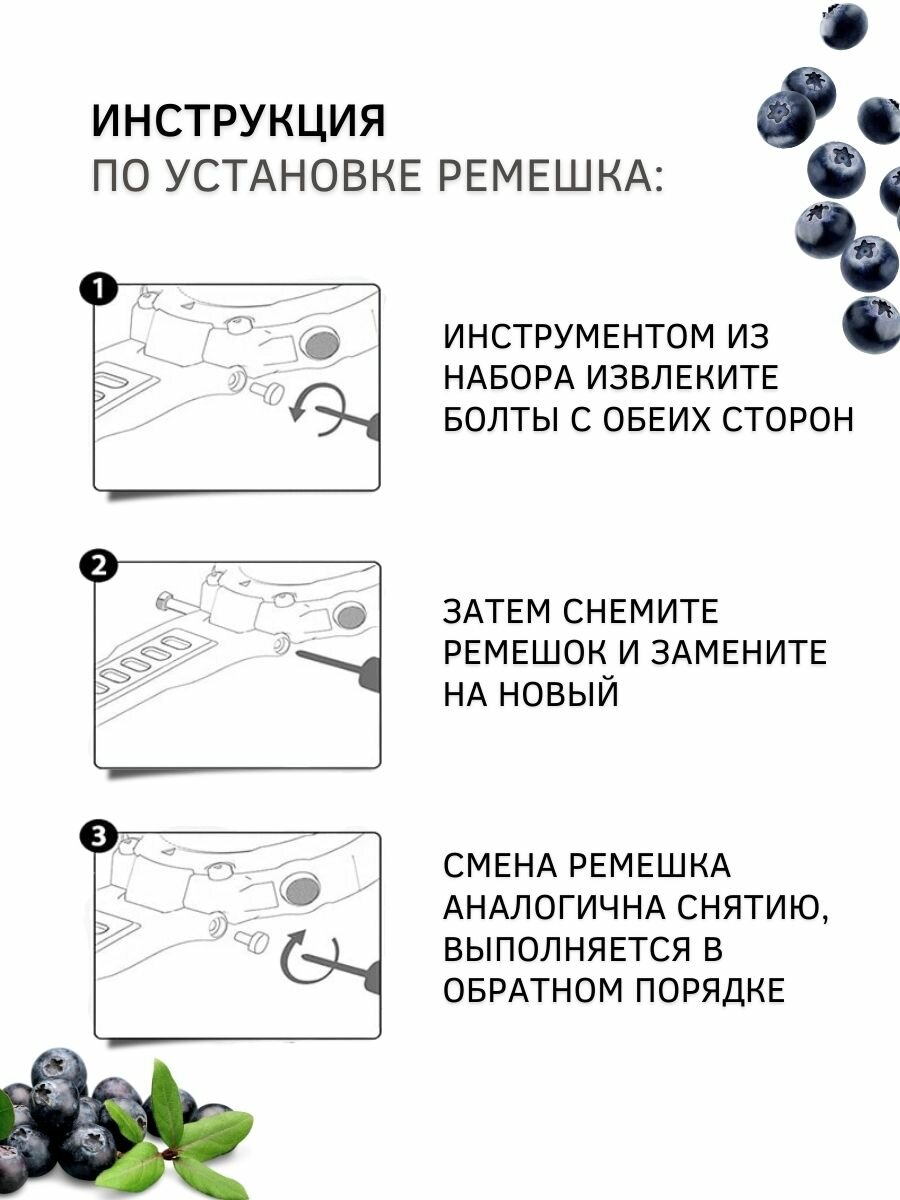 ИНСТРУКЦИЯ
ПО УСТАНОВКЕ РЕМЕШКА:

1

ИНСТРУМЕНТОМ ИЗ НАБОРА ИЗВЛЕКИТЕ БОЛТЫ С ОБЕИХ СТОРОН

2

ЗАТЕМ СНЕМИТЕ РЕМЕШОК И ЗАМЕНИТЕ НА НОВЫЙ

3

СМЕНА РЕМЕШКА АНАЛОГИЧНА СНЯТИЮ, ВЫПОЛНЯЕТСЯ В ОБРАТНОМ ПОРЯДКЕ