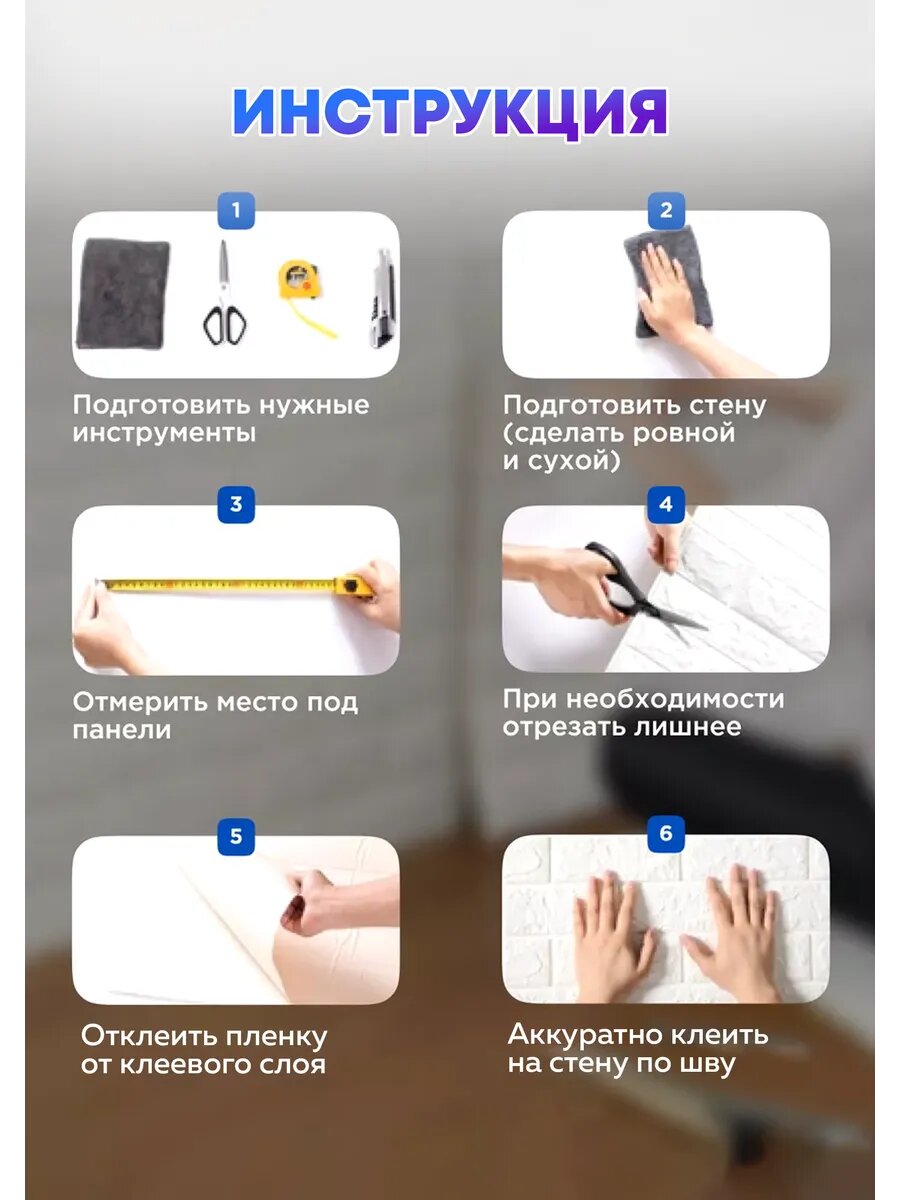 ИНСТРУКЦИЯ

1

Подготовить нужные инструменты

2

Подготовить стену (сделать ровной и сухой)

3

Отмерить место под панели

4

При необходимости отрезать лишнее

5

Отклеить пленку от клеевого слоя

6

Аккуратно клеить на стену по шву