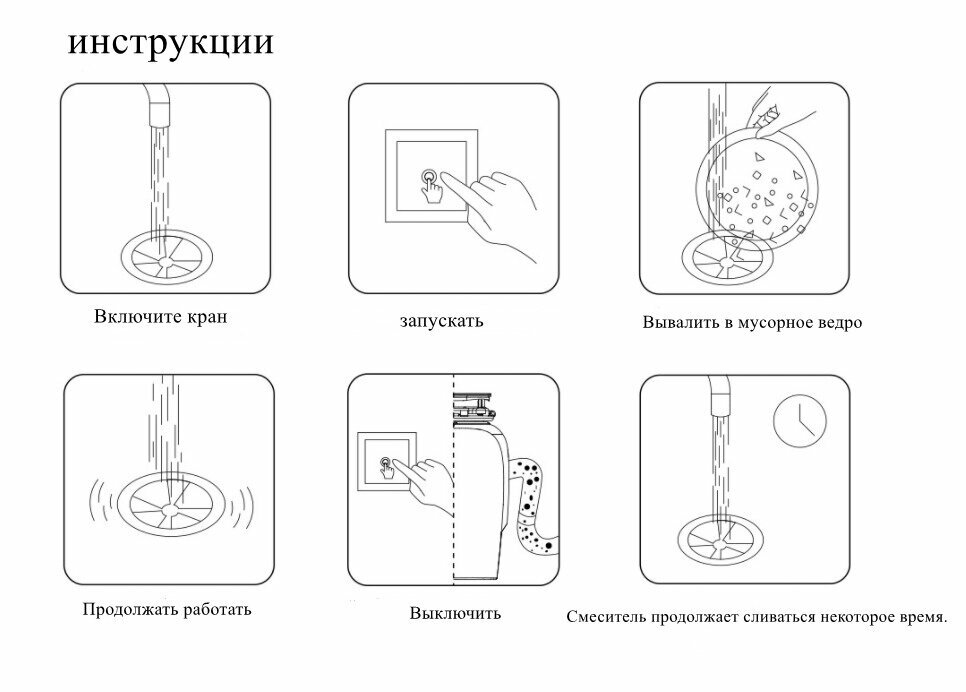 инструкции

Включите кран

запускать

Вывалить в мусорное ведро

Продолжать работать

Выключить

Смеситель продолжает сливаться некоторое время.