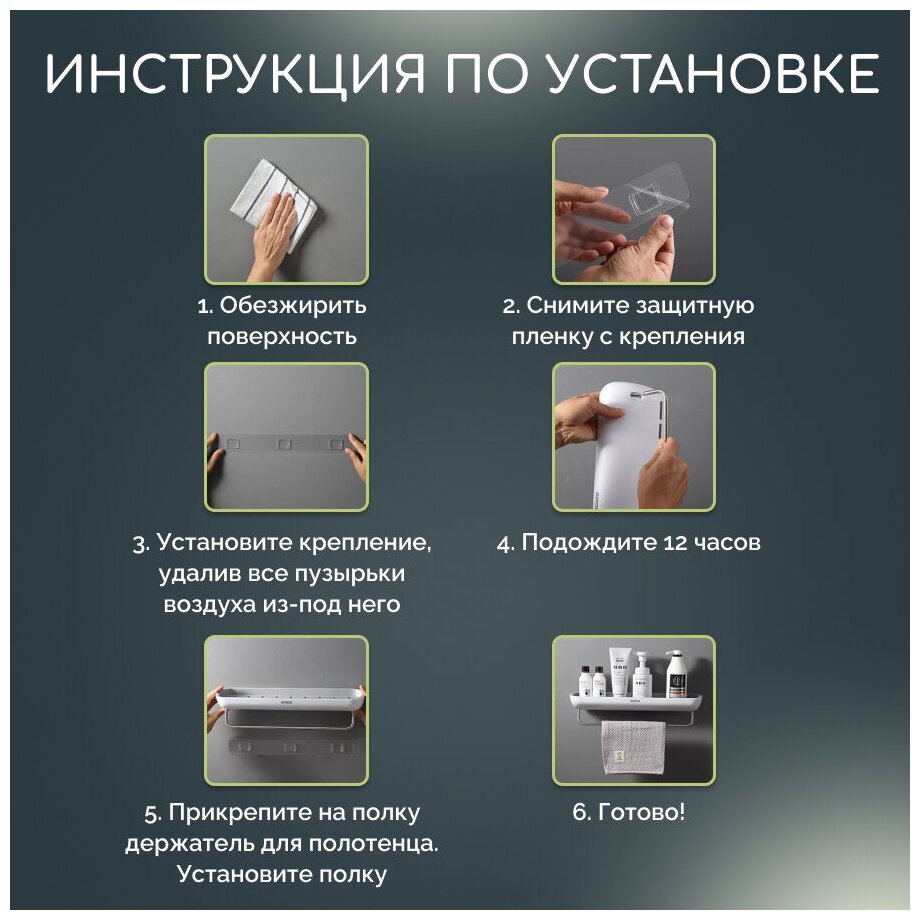 ИНСТРУКЦИЯ ПО УСТАНОВКЕ

1. Обезжирить поверхность

2. Снимите защитную пленку с крепления

3. Установите крепление, удалив все пузырьки воздуха из-под него

4. Подождите 12 часов

5. Прикрепите на полку держатель для полотенца. Установите полку

6. Готово!