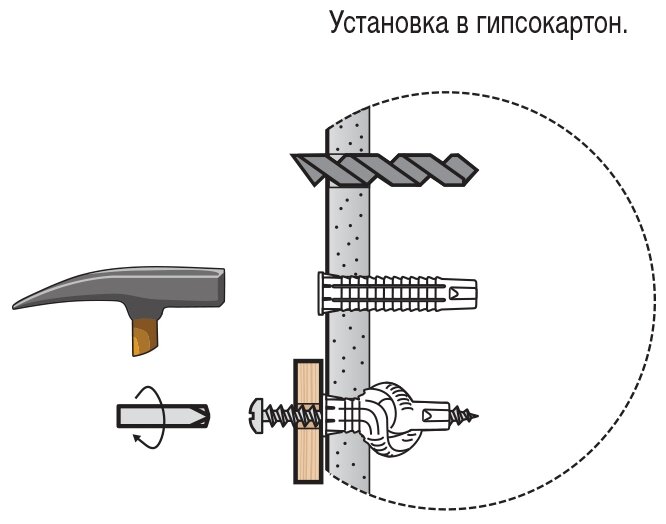 Установка в гипсокартон.