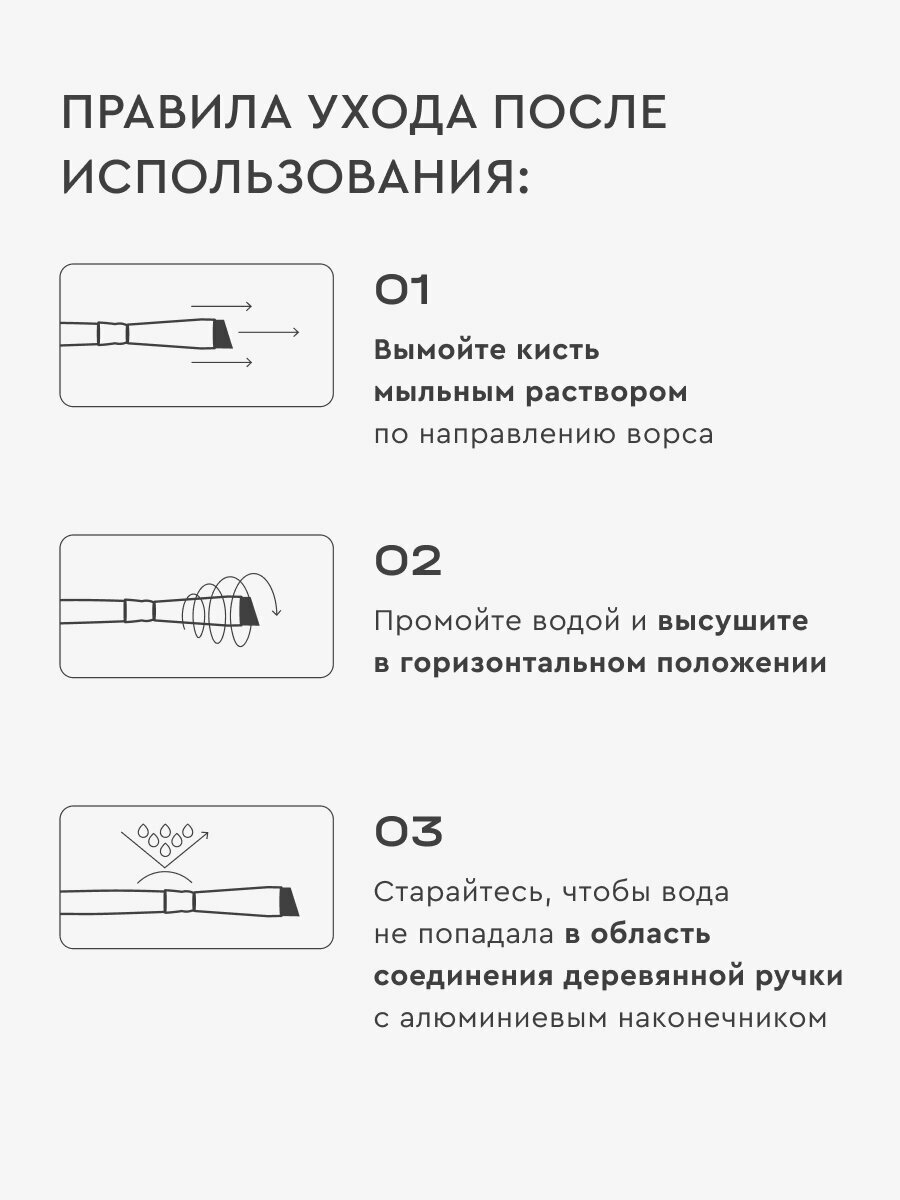 ПРАВИЛА УХОДА ПОСЛЕ ИСПОЛЬЗОВАНИЯ:

01

Вымойте кисть мыльным раствором по направлению ворса

02

Промойте водой и высушите в горизонтальном положении

03

Старайтесь, чтобы вода не попадала в область соединения деревянной ручки с алюминиевым наконечником