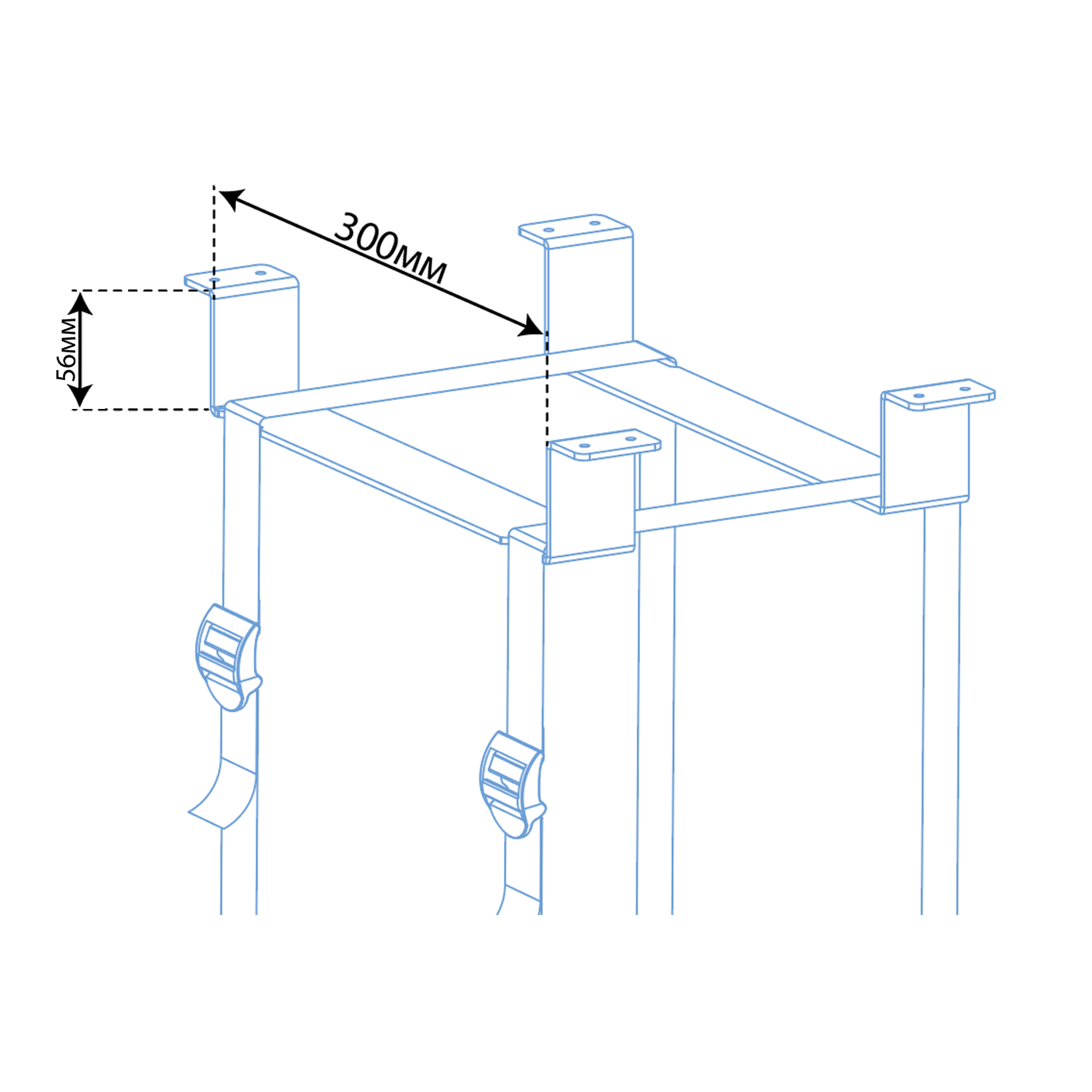 300мм

56мм