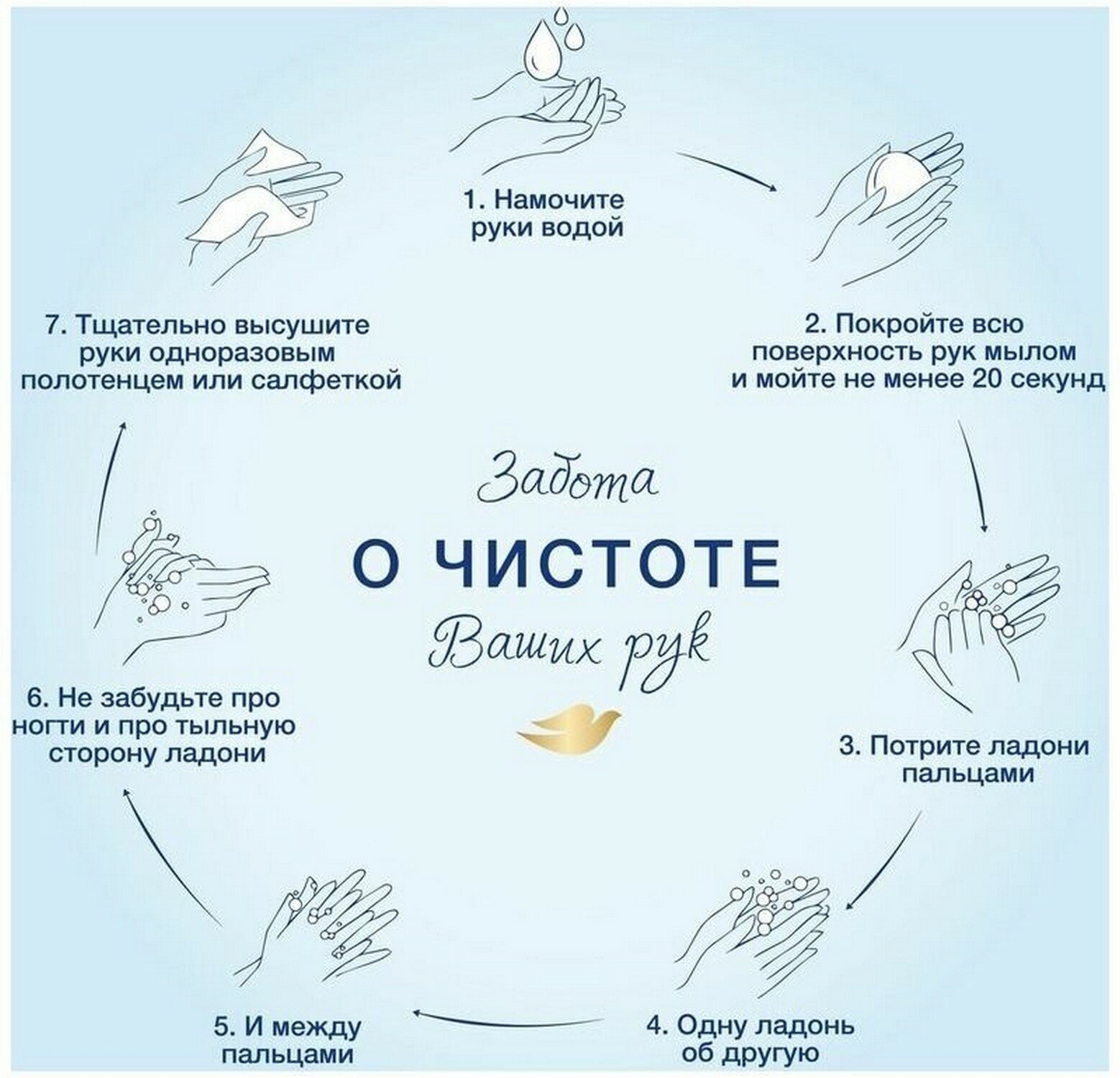 1. Намочите руки водой

2. Покройте всю поверхность рук мылом и мойте не менее 20 секунд

3. Потрите ладони пальцами

4. Одну ладонь об другую

5. И между пальцами

6. Не забудьте про ногти и про тыльную сторону ладони

7. Тщательно высушите руки одноразовым полотенцем или салфеткой

Забота
О ЧИСТОТЕ
Ваших рук