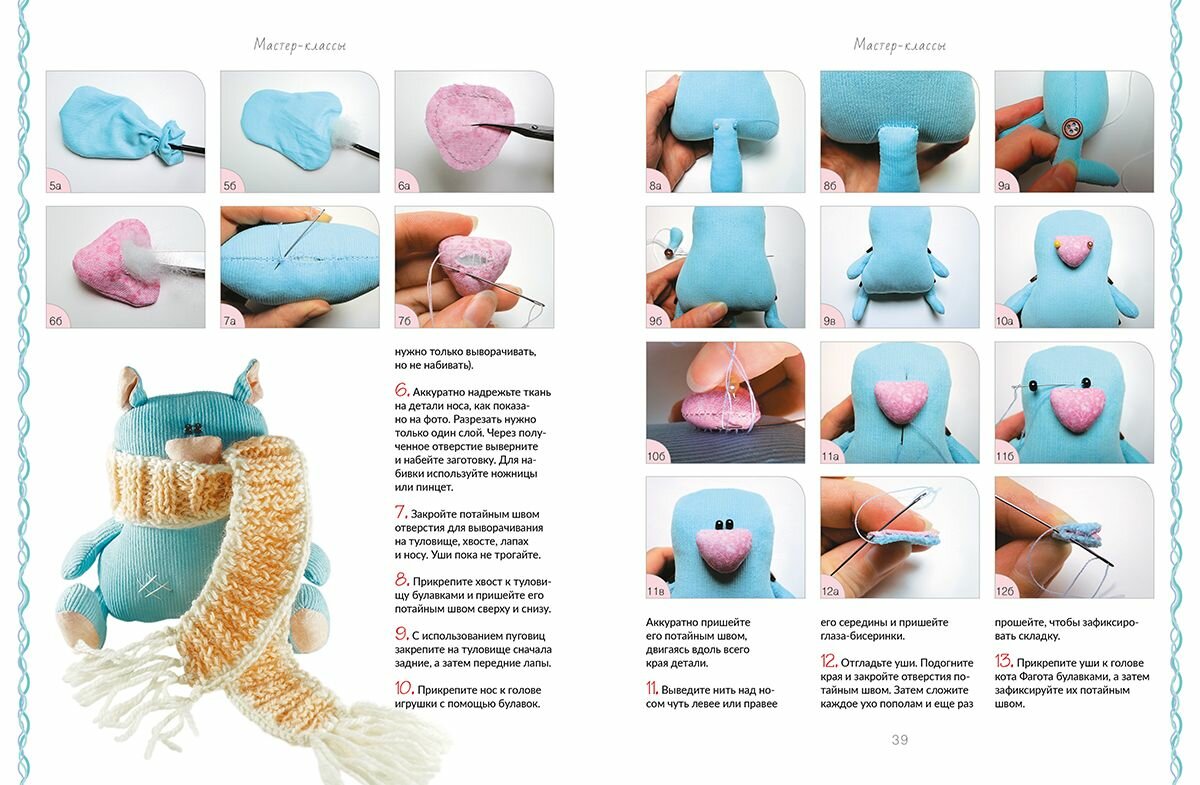 Мастер-классы

5а

5б

6а

6б

7а

7б

нужно только выворачивать, но не набивать).

6. Аккуратно надрежьте ткань на детали носа, как показано на фото. Разрезать нужно только один слой. Через полученное отверстие выверните и набейте заготовку. Для набивки используйте ножницы или пинцет.

7. Закройте потайным швом отверстия для выворачивания на туловище, хвосте, лапах и носу. Уши пока не трогайте.

8. Прикрепите хвост к туловищу булавками и пришейте его потайным швом сверху и снизу.

9. С использованием пуговиц закрепите на туловище сначала задние, а затем передние лапы.

10. Прикрепите нос к голове игрушки с помощью булавок.

Мастер-классы

8а

8б

9а

9б

9в

10а

10б

11а

11б

11в

12а

12б

Аккуратно пришейте его потайным швом, двигаясь вдоль всего края детали.

11. Выведите нить над носом чуть левее или правее

его середины и пришейте глаза-бисеринки.

12. Отгладьте уши. Подогните края и закройте отверстия потайным швом. Затем сложите каждое ухо пополам и еще раз

прошейте, чтобы зафиксировать складку.

13. Прикрепите уши к голове кота Фагота булавками, а затем зафиксируйте их потайным швом.

39