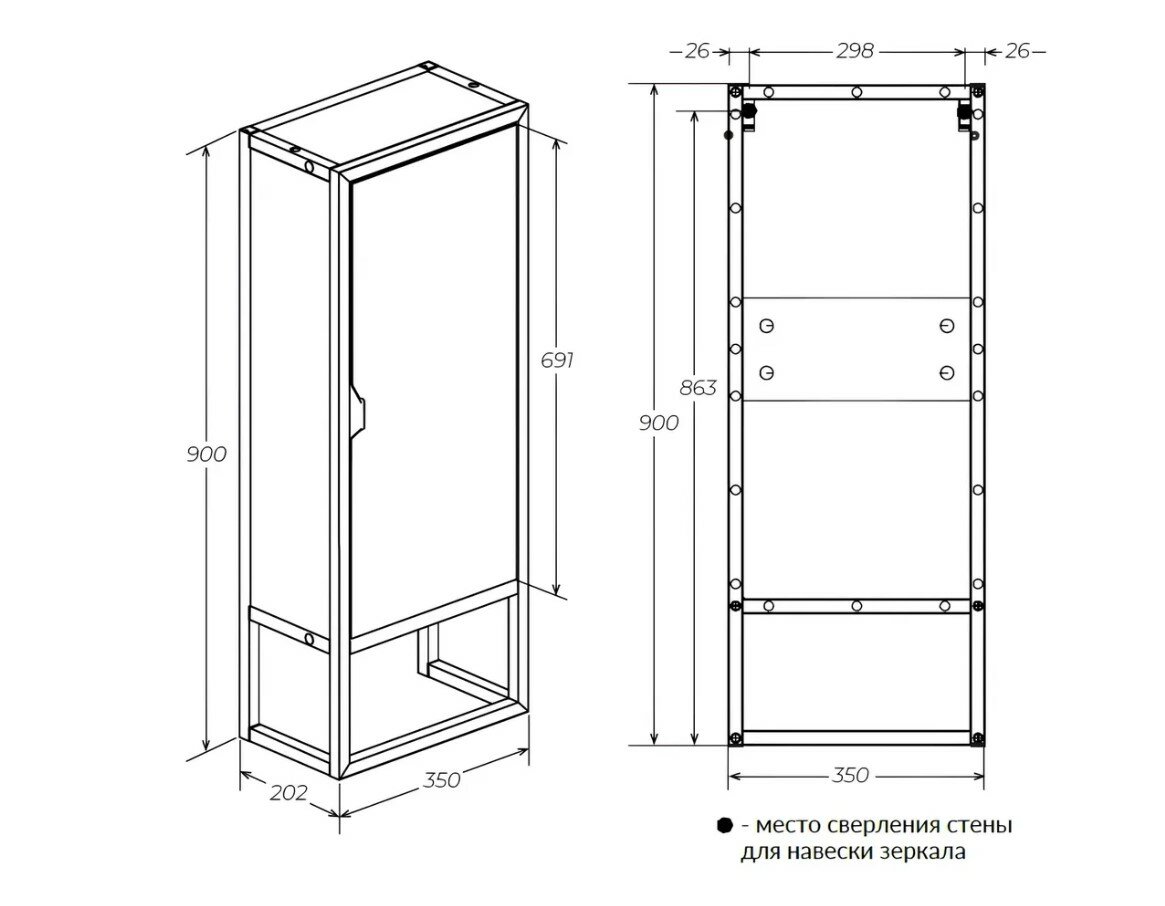 900
691
202
350
26
298
26
863
900
350
- место сверления стены для навески зеркала