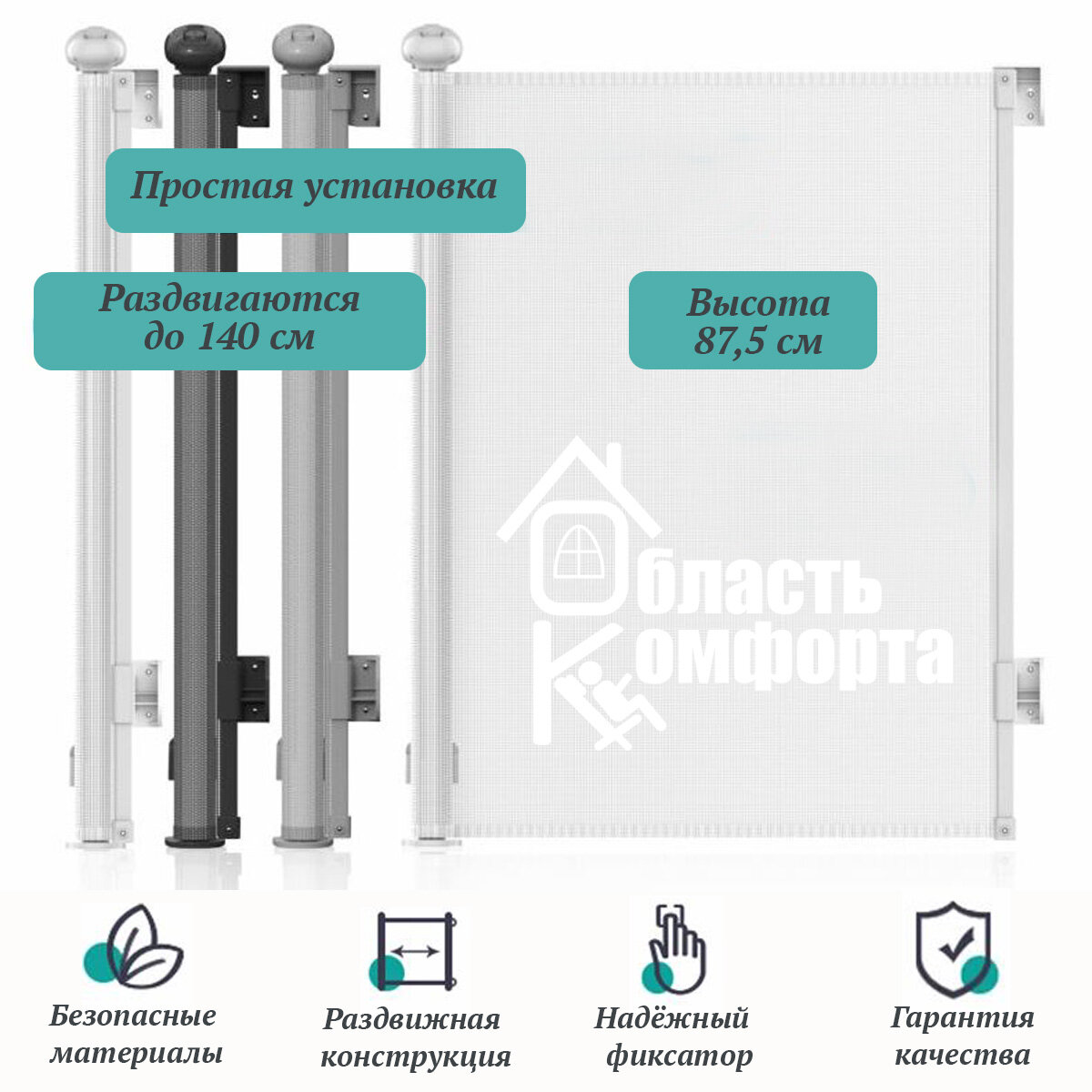 Простая установка

Раздвигаются до 140 см

Высота 87,5 см

Область Комфорта

Безопасные материалы

Раздвижная конструкция

Надёжный фиксатор

Гарантия качества