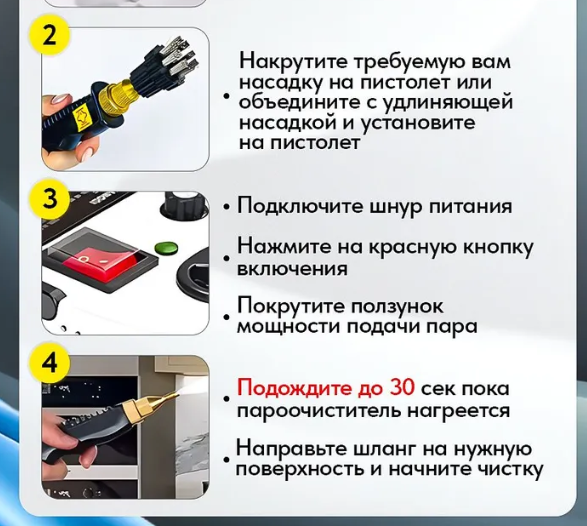 2

• Накрутите требуемую вам насадку на пистолет или объедините с удлиняющей насадкой и установите на пистолет

3

• Подключите шнур питания

• Нажмите на красную кнопку включения

• Покрутите ползунок мощности подачи пара

4

• Подождите до 30 сек пока пароочиститель нагреется

• Направьте шланг на нужную поверхность и начните чистку