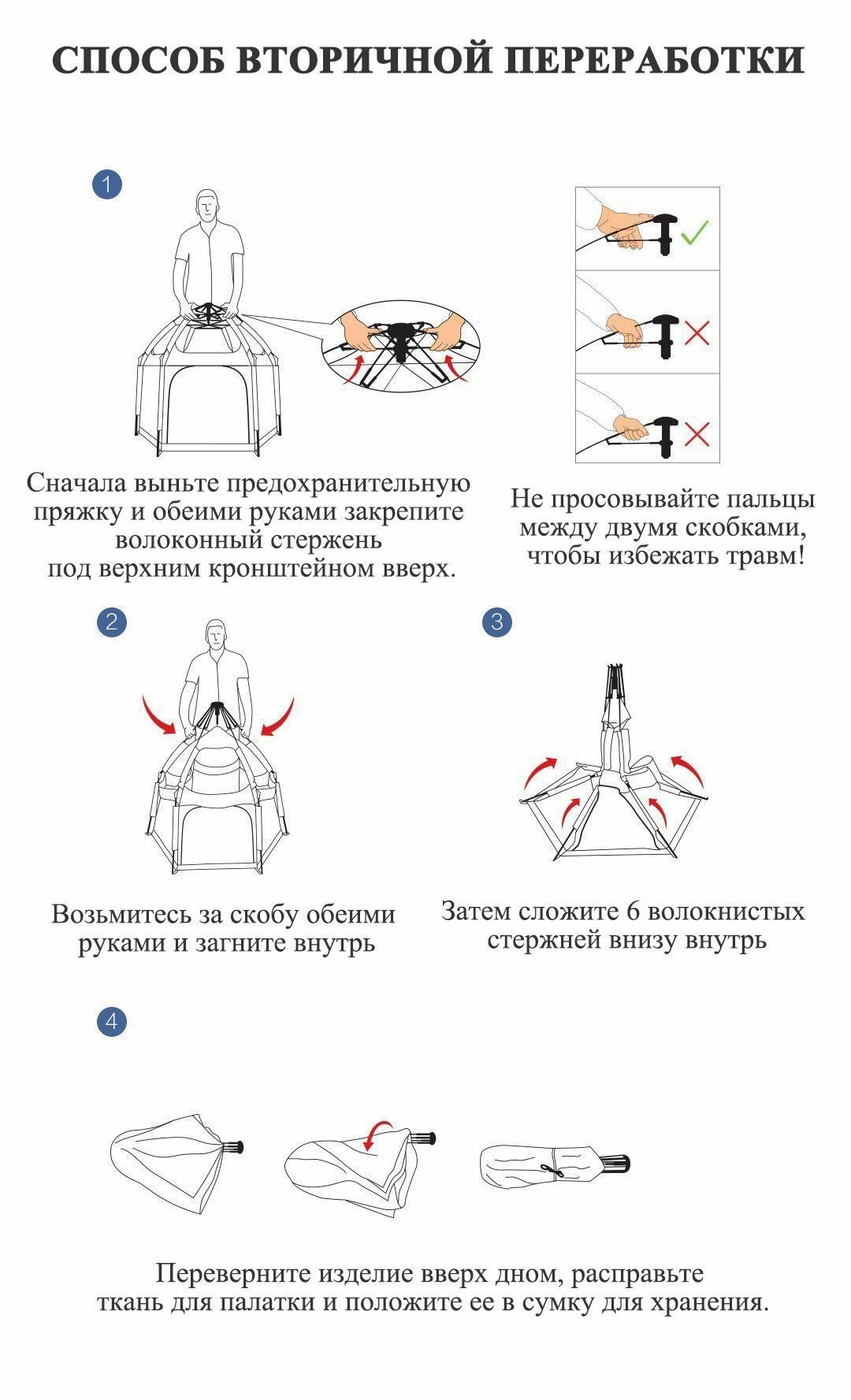 СПОСОБ ВТОРИЧНОЙ ПЕРЕРАБОТКИ

1

Сначала выньте предохранительную пряжку и обеими руками закрепите волоконный стержень под верхним кронштейном вверх.

Не просовывайте пальцы между двумя скобками, чтобы избежать травм!

2

Возьмитесь за скобу обеими руками и загните внутрь

3

Затем сложите 6 волокнистых стержней внизу внутрь

4

Переверните изделие вверх дном, расправьте ткань для палатки и положите ее в сумку для хранения.