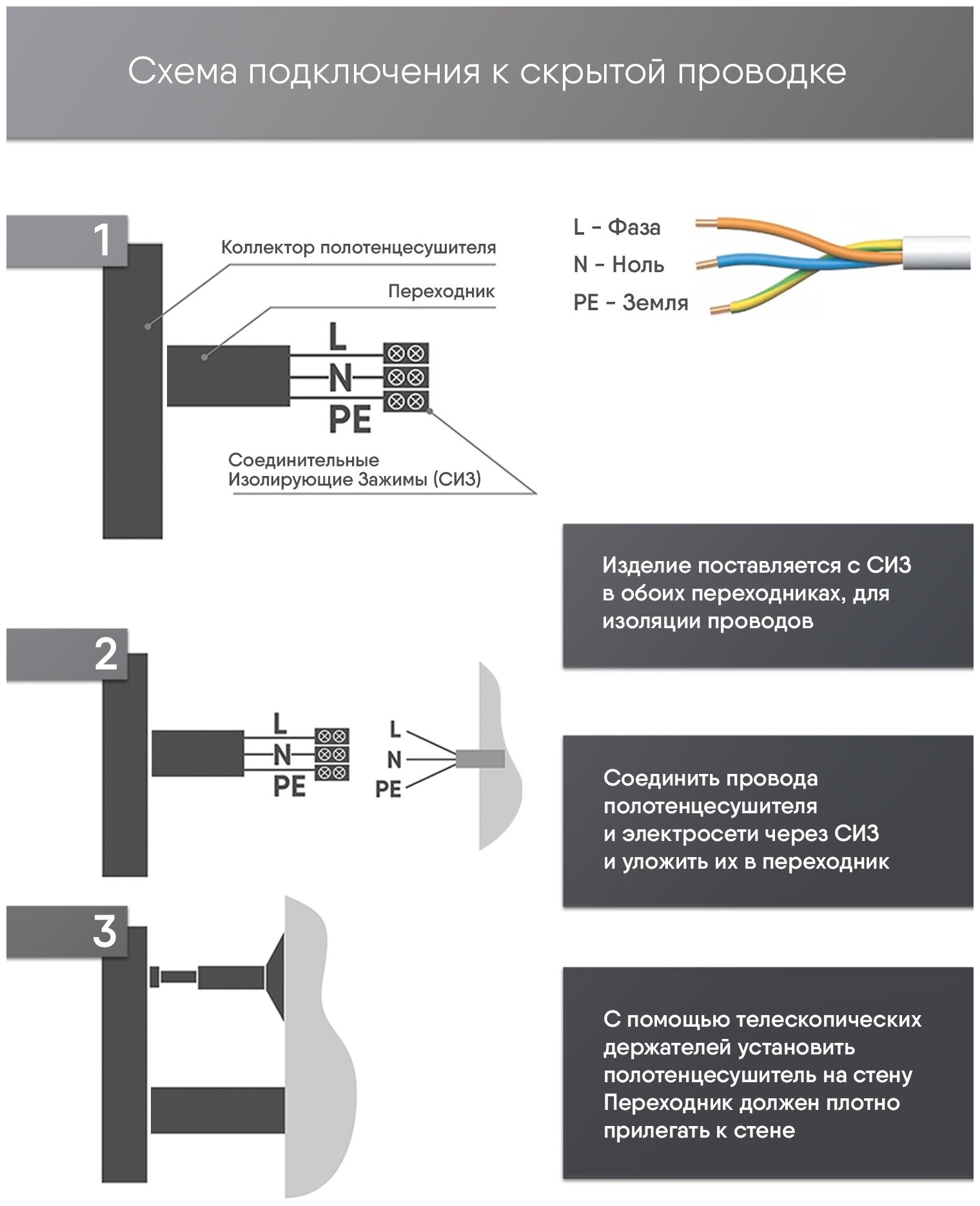 Схема подключения к скрытой проводке

1

Коллектор полотенцесушителя

Переходник

L
N
PE

Соединительные Изолирующие Зажимы (СИЗ)

L - Фаза
N - Ноль
PE - Земля

Изделие поставляется с СИЗ в обоих переходниках, для изоляции проводов

2

L
N
PE

L
N
PE

Соединить провода полотенцесушителя и электросети через СИЗ и уложить их в переходник

3

С помощью телескопических держателей установить полотенцесушитель на стену Переходник должен плотно прилегать к стене