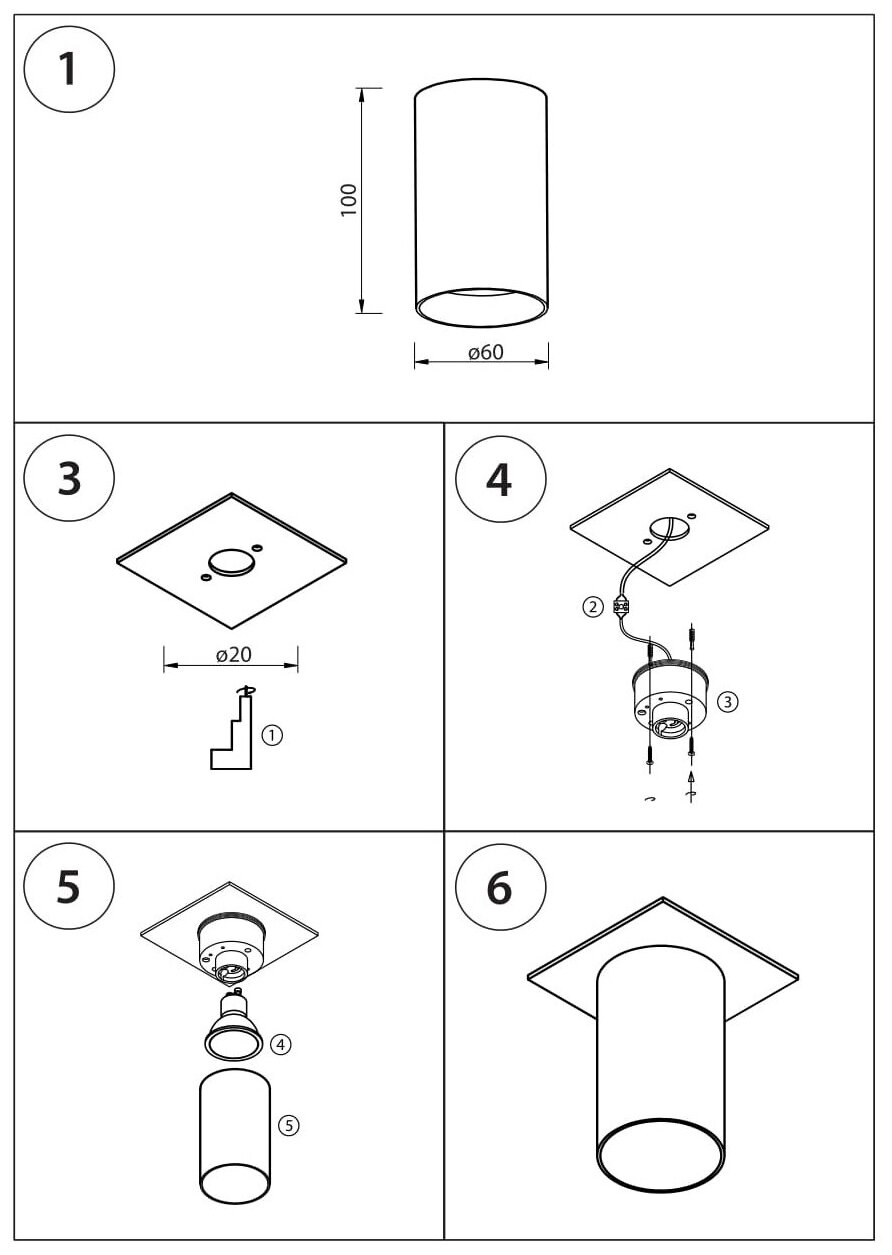 1

100

ø60

3

ø20

①

4

②

③

5

④

⑤

6