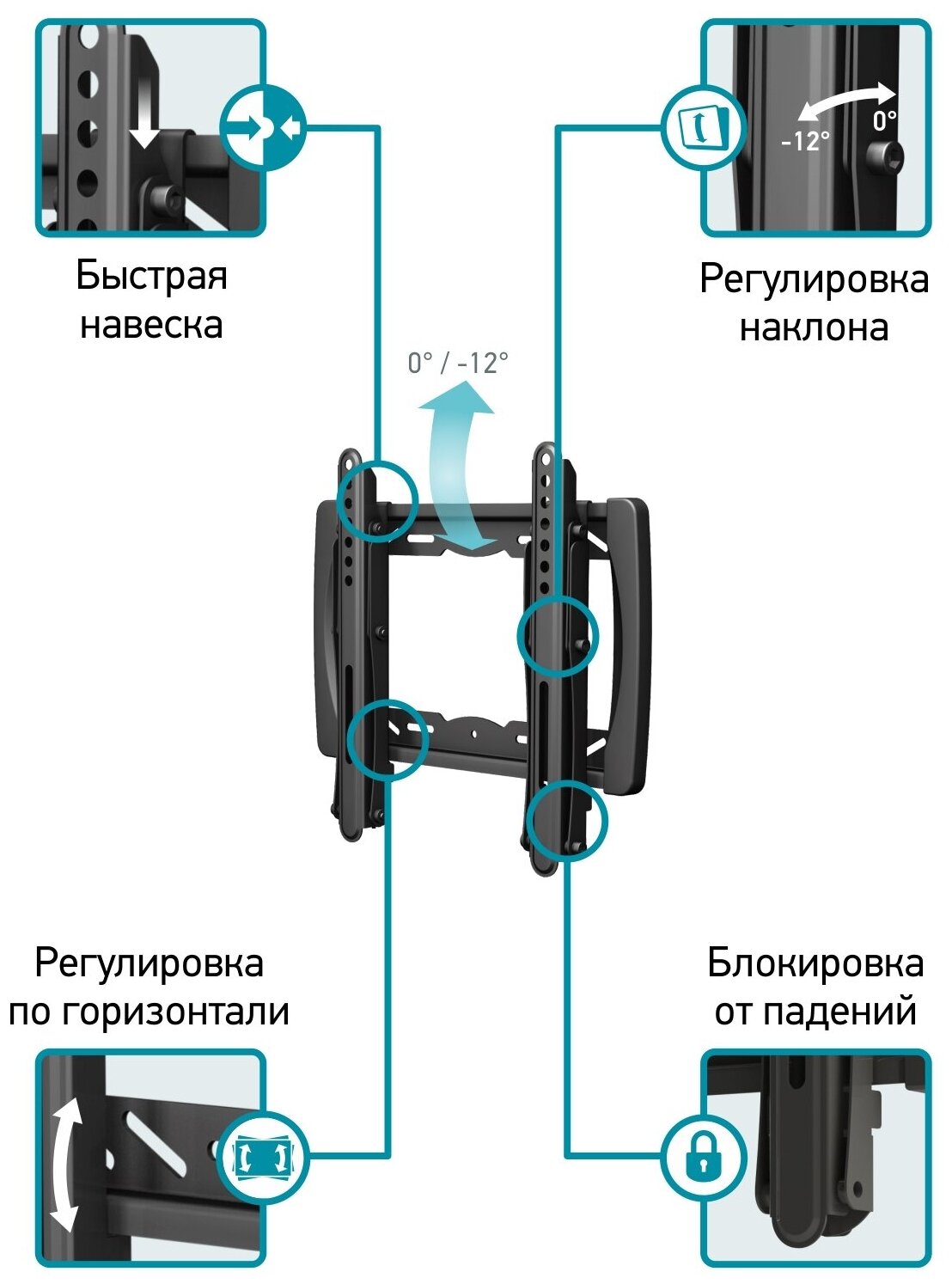 Быстрая навеска

-12°
0°

Регулировка наклона

0° / -12°

Регулировка по горизонтали

Блокировка от падений