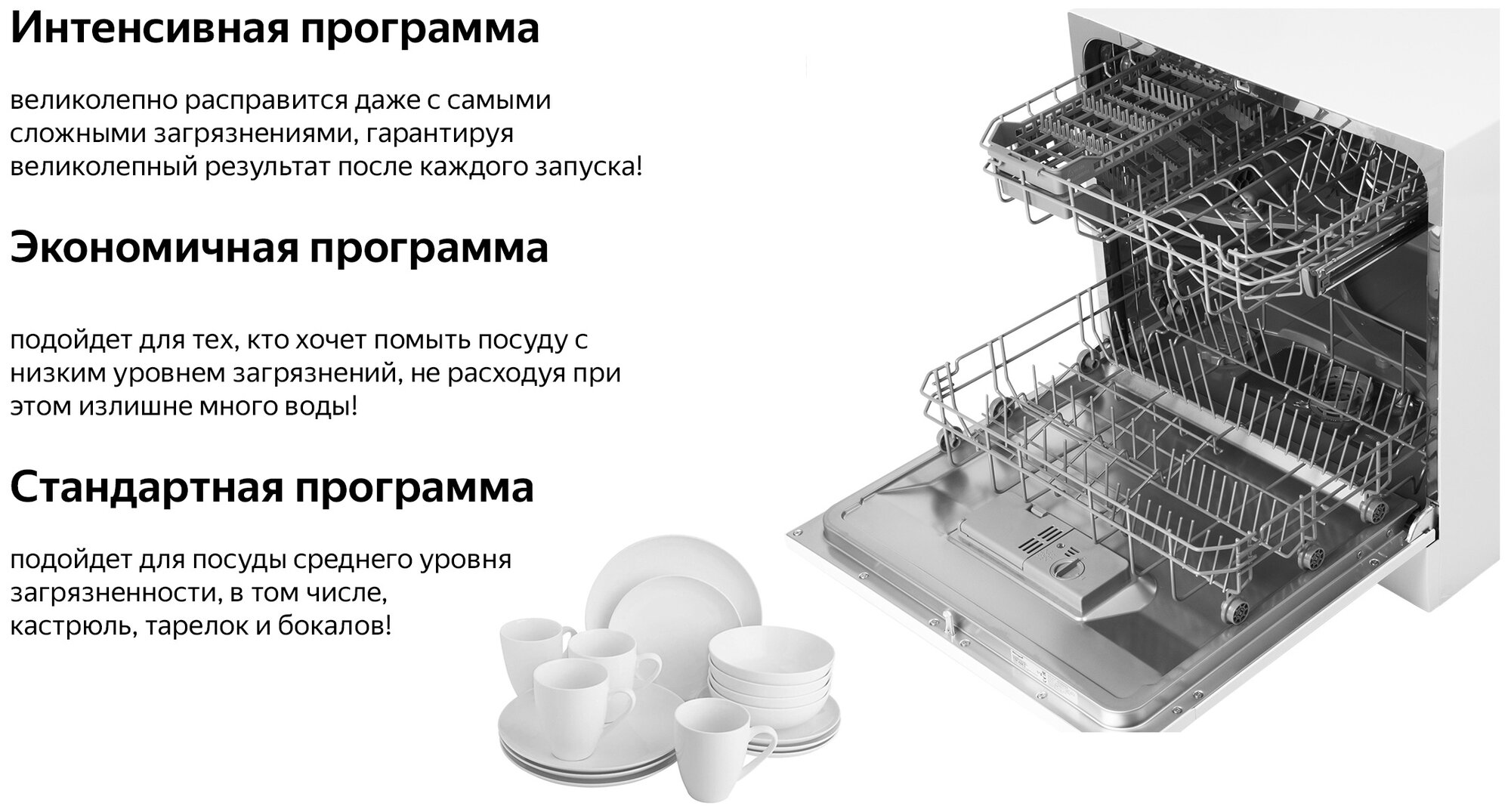 Интенсивная программа

великолепно расправится даже с самыми сложными загрязнениями, гарантируя великолепный результат после каждого запуска!

Экономичная программа

подойдет для тех, кто хочет помыть посуду с низким уровнем загрязнений, не расходуя при этом излишне много воды!

Стандартная программа

подойдет для посуды среднего уровня загрязненности, в том числе, кастрюль, тарелок и бокалов!