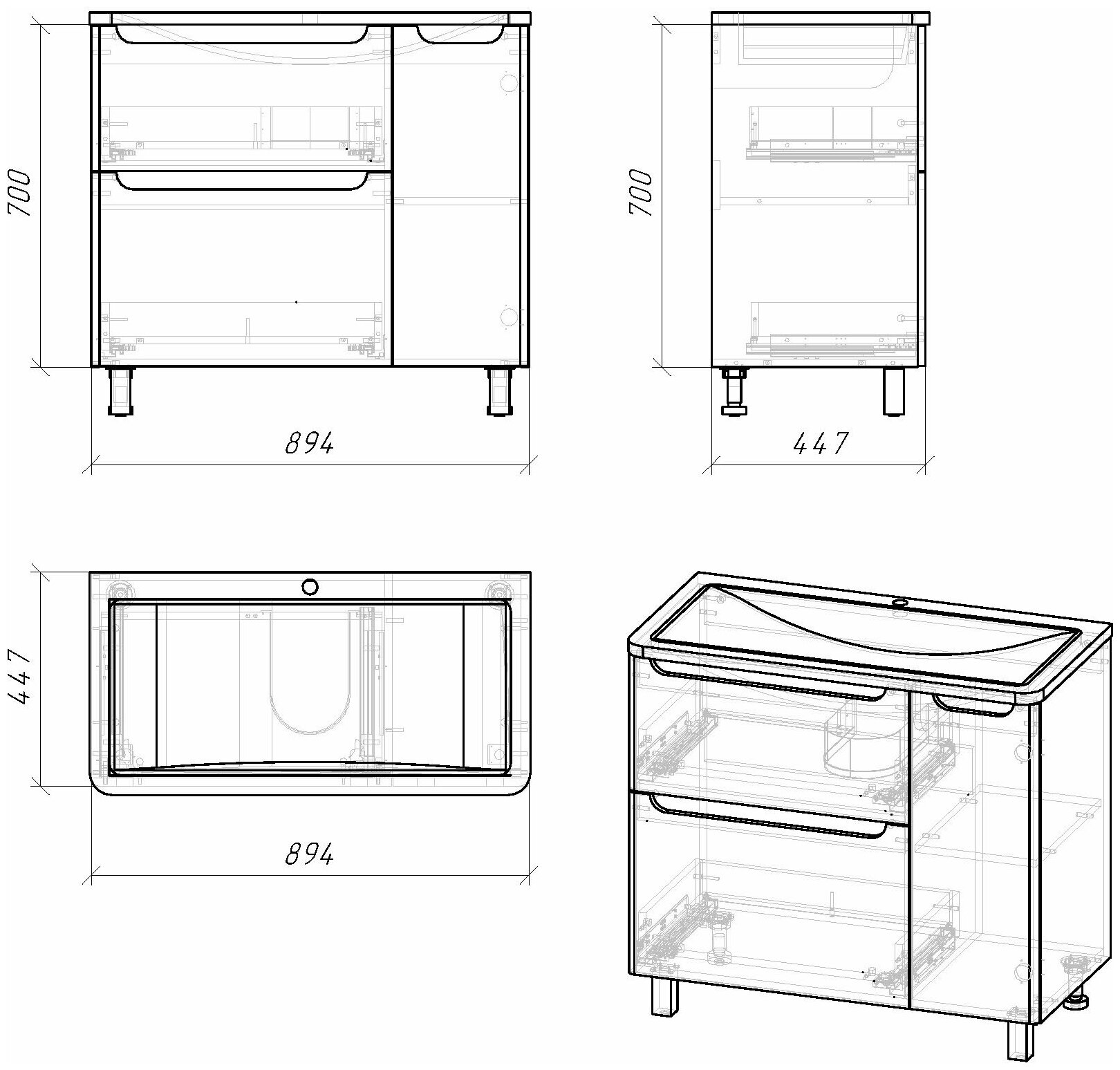 700

894

700

447

447

894