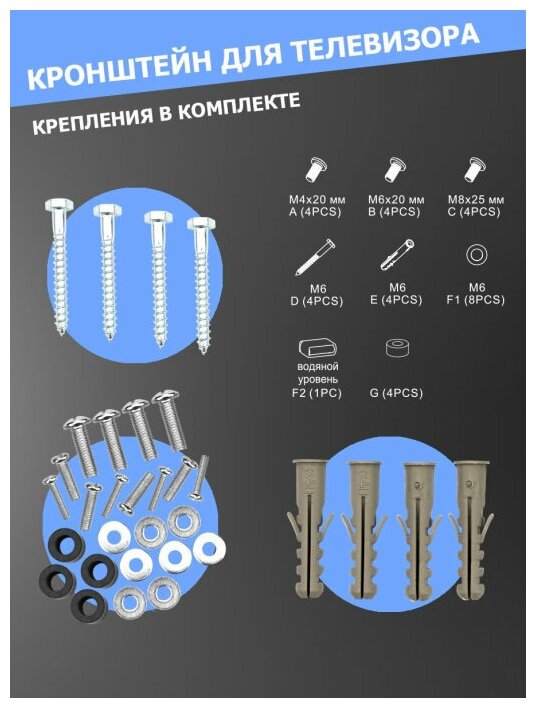 КРОНШТЕЙН ДЛЯ ТЕЛЕВИЗОРА

КРЕПЛЕНИЯ В КОМПЛЕКТЕ

M4x20 мм
A (4PCS)

M6x20 мм
B (4PCS)

M8x25 мм
C (4PCS)

M6
D (4PCS)

M6
E (4PCS)

M6
F1 (8PCS)

водяной уровень
F2 (1PC)

G (4PCS)