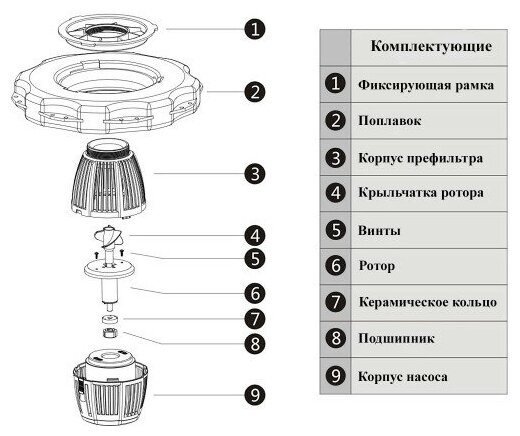 1
2
3
4
5
6
7
8
9

|  | Комплектующие |
|---|---|
| 1 | Фиксирующая рамка |
| 2 | Поплавок |
| 3 | Корпус префильтра |
| 4 | Крыльчатка ротора |
| 5 | Винты |
| 6 | Ротор |
| 7 | Керамическое кольцо |
| 8 | Подшипник |
| 9 | Корпус насоса |