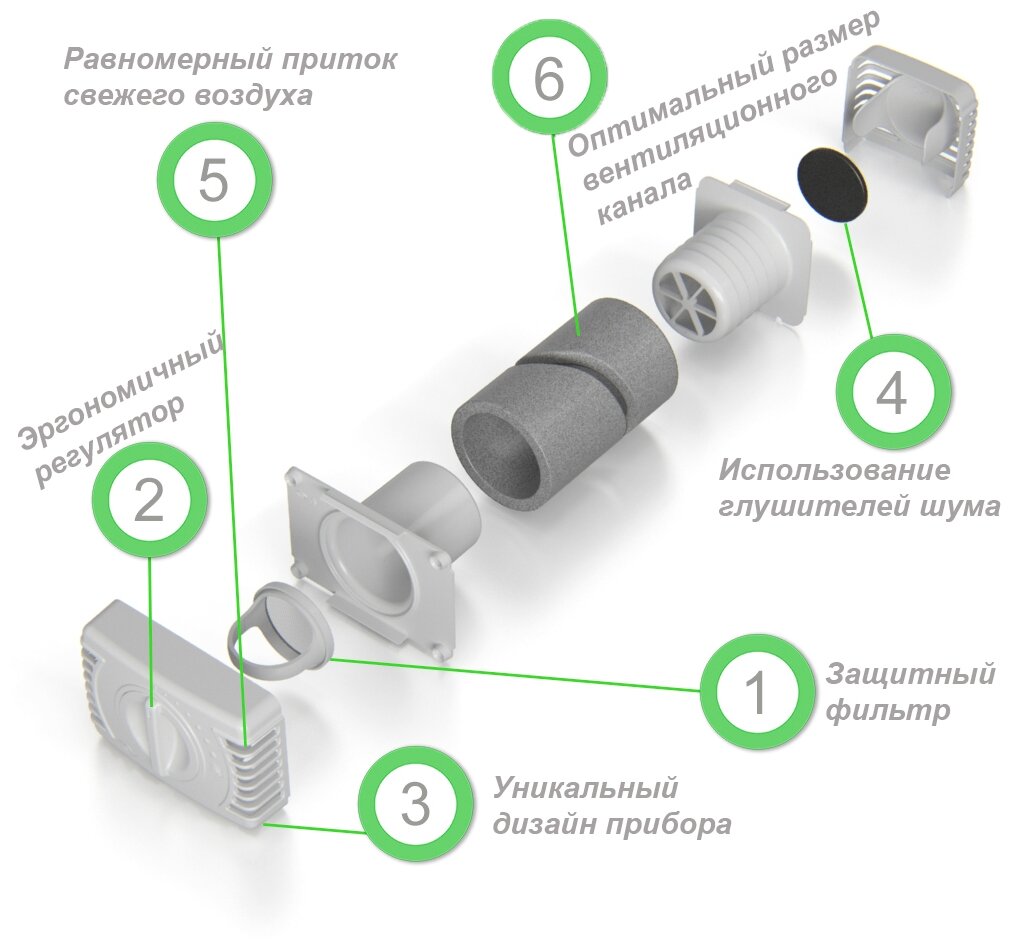 Равномерный приток свежего воздуха

5

6

Оптимальный размер вентиляционного канала

Эргономичный регулятор

2

4

Использование глушителей шума

1

Защитный фильтр

3

Уникальный дизайн прибора