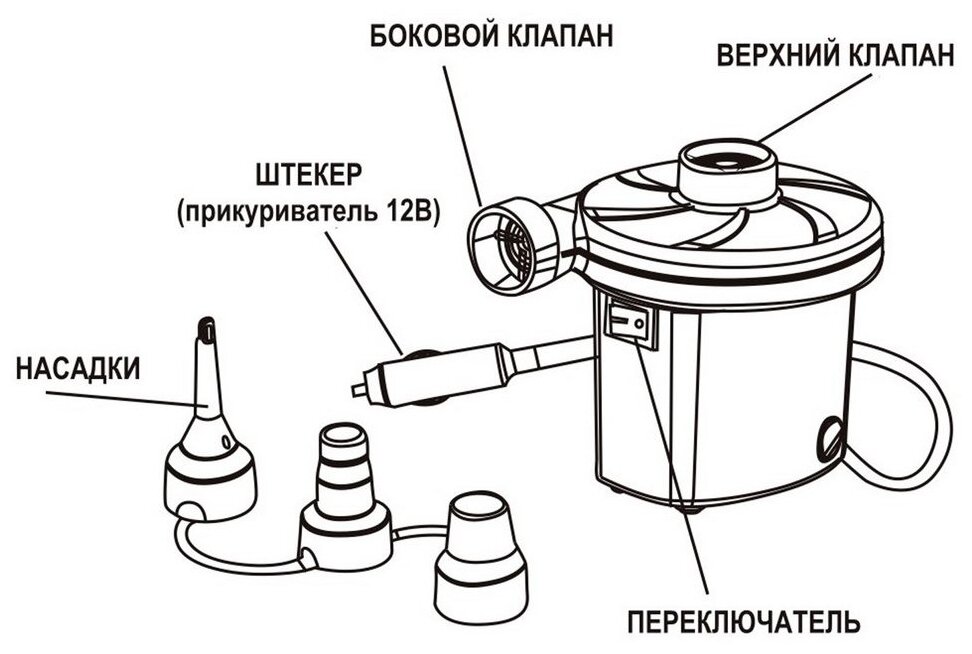 БОКОВОЙ КЛАПАН
ВЕРХНИЙ КЛАПАН
ШТЕКЕР
(прикуриватель 12В)
НАСАДКИ
ПЕРЕКЛЮЧАТЕЛЬ