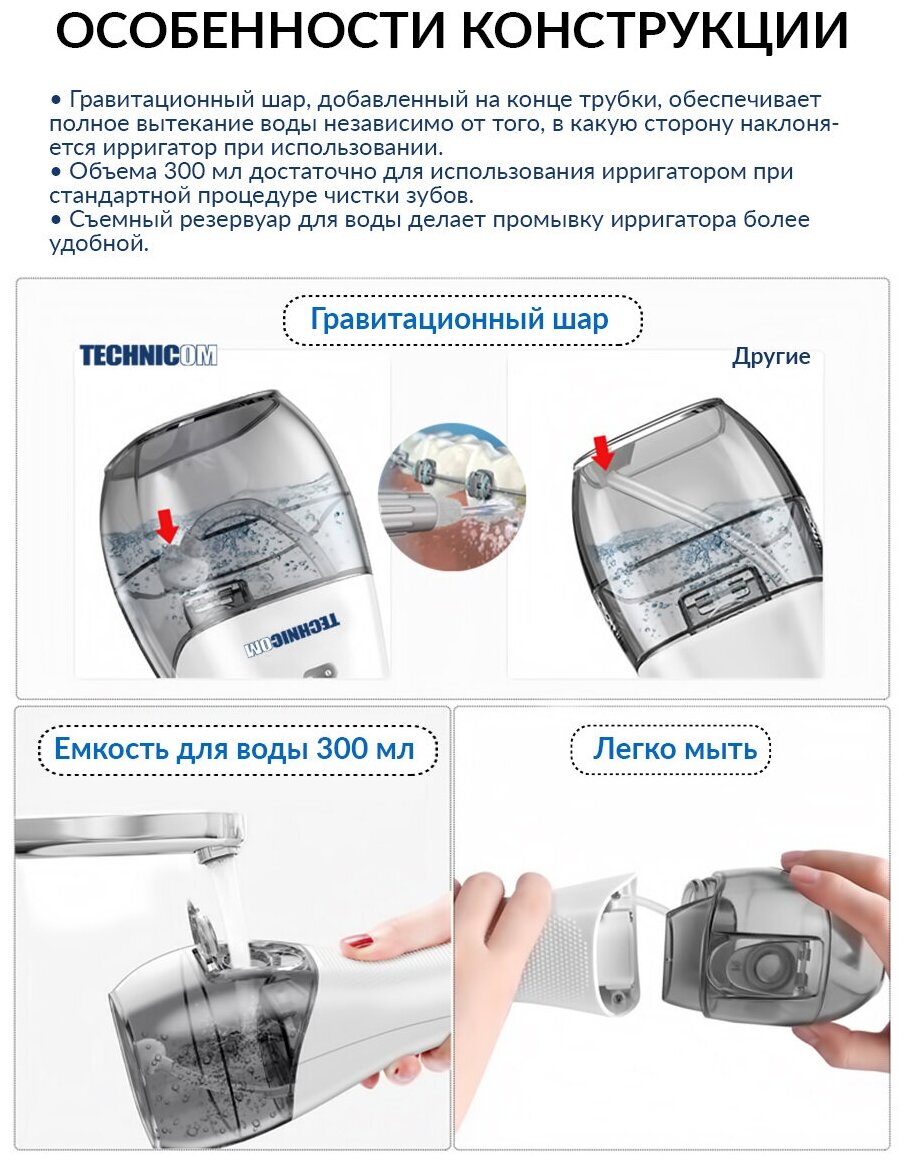 ОСОБЕННОСТИ КОНСТРУКЦИИ

• Гравитационный шар, добавленный на конце трубки, обеспечивает полное вытекание воды независимо от того, в какую сторону наклоняется ирригатор при использовании.
• Объема 300 мл достаточно для использования ирригатором при стандартной процедуре чистки зубов.
• Съемный резервуар для воды делает промывку ирригатора более удобной.

Гравитационный шар

TECHNICOM

Другие

TECHNICOM

Емкость для воды 300 мл

Легко мыть