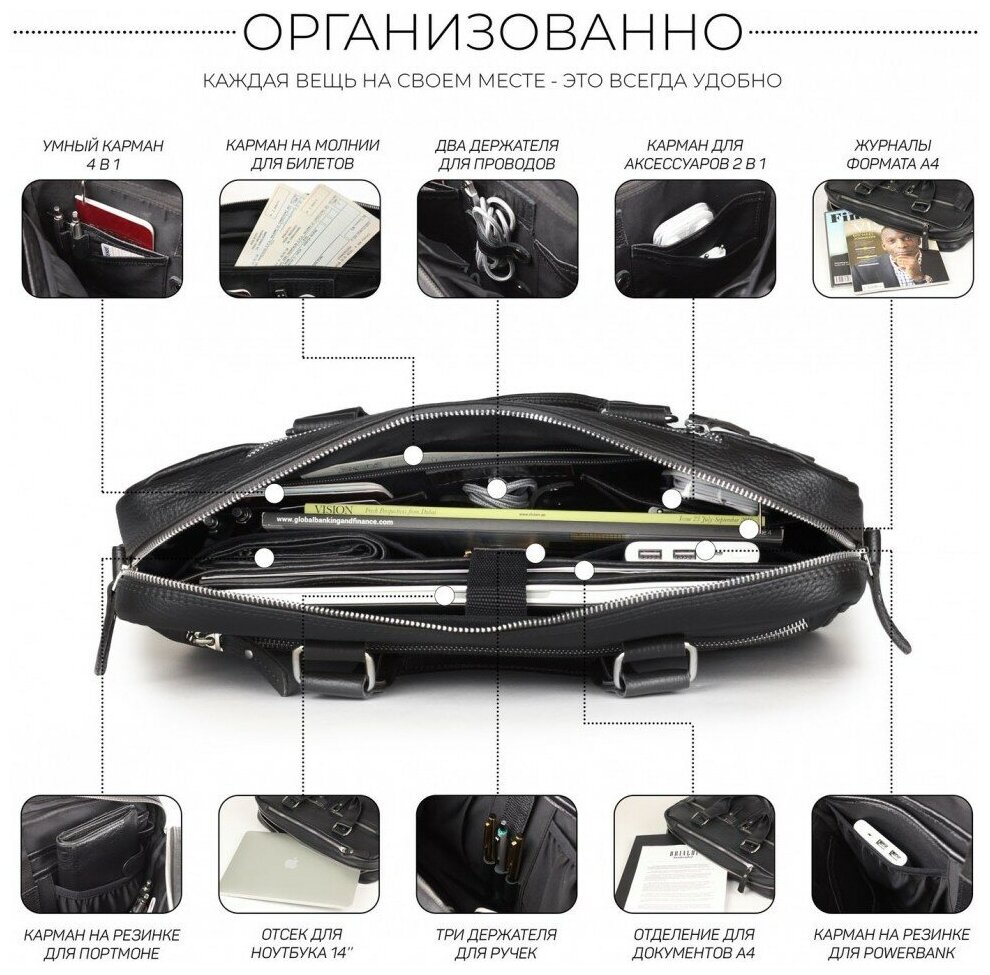 ОРГАНИЗОВАННО

КАЖДАЯ ВЕЩЬ НА СВОЕМ МЕСТЕ - ЭТО ВСЕГДА УДОБНО

УМНЫЙ КАРМАН 4 В 1

КАРМАН НА МОЛНИИ ДЛЯ БИЛЕТОВ

ДВА ДЕРЖАТЕЛЯ ДЛЯ ПРОВОДОВ

КАРМАН ДЛЯ АКСЕССУАРОВ 2 В 1

ЖУРНАЛЫ ФОРМАТА А4

VISION

www.globalbankingandfinance.com

КАРМАН НА РЕЗИНКЕ ДЛЯ ПОРТМОНЕ

ОТСЕК ДЛЯ НОУТБУКА 14''

ТРИ ДЕРЖАТЕЛЯ ДЛЯ РУЧЕК

ОТДЕЛЕНИЕ ДЛЯ ДОКУМЕНТОВ А4

КАРМАН НА РЕЗИНКЕ ДЛЯ POWERBANK