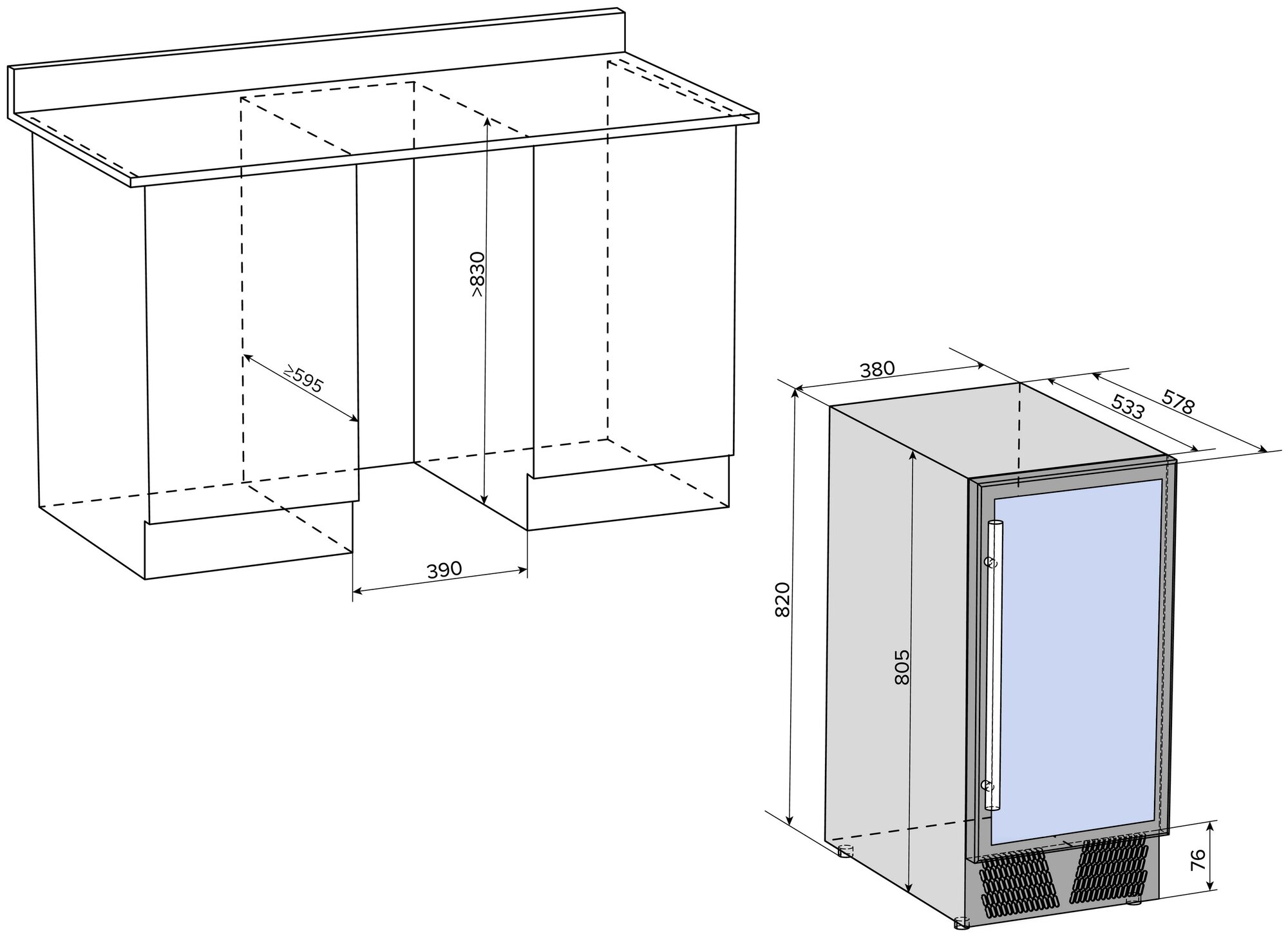 >830

≥595

390

380

533

578

820

805

76