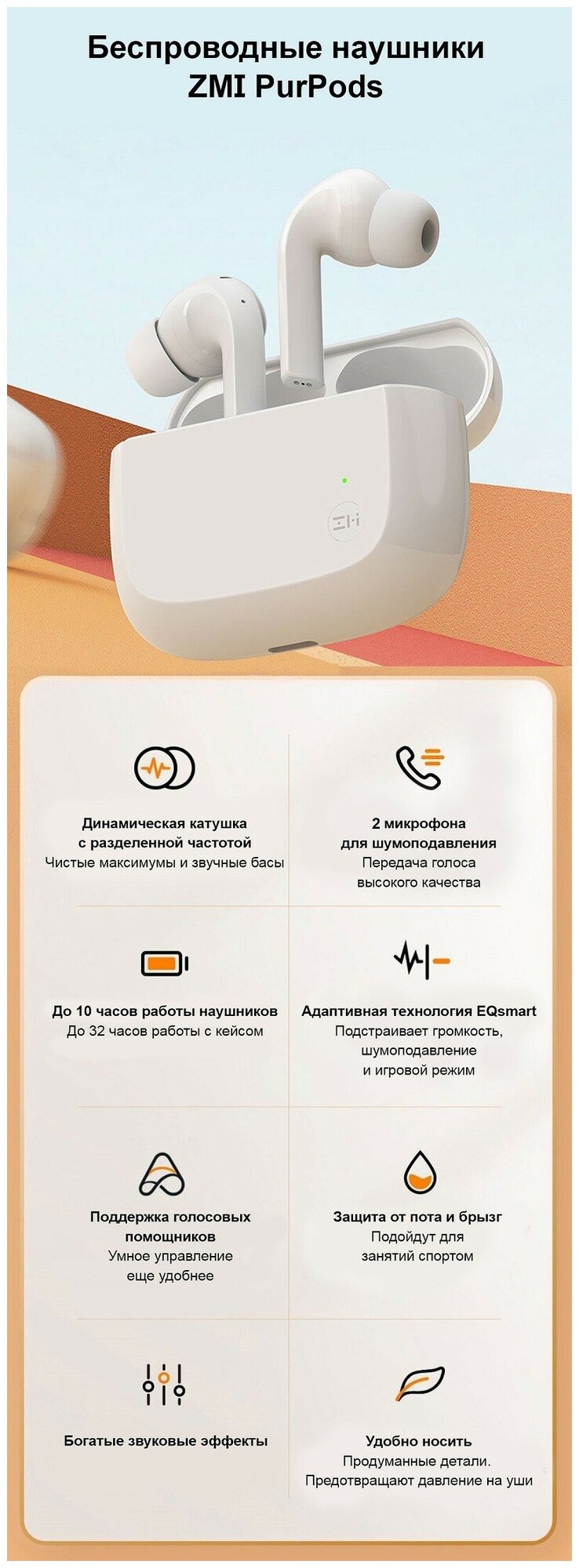 Беспроводные наушники ZMI PurPods

ZMI

Динамическая катушка с разделенной частотой
Чистые максимумы и звучные басы

2 микрофона для шумоподавления
Передача голоса высокого качества

До 10 часов работы наушников
До 32 часов работы с кейсом

Адаптивная технология EQsmart
Подстраивает громкость, шумоподавление и игровой режим

Поддержка голосовых помощников
Умное управление еще удобнее

Защита от пота и брызг
Подойдут для занятий спортом

Богатые звуковые эффекты

Удобно носить
Продуманные детали. Предотвращают давление на уши