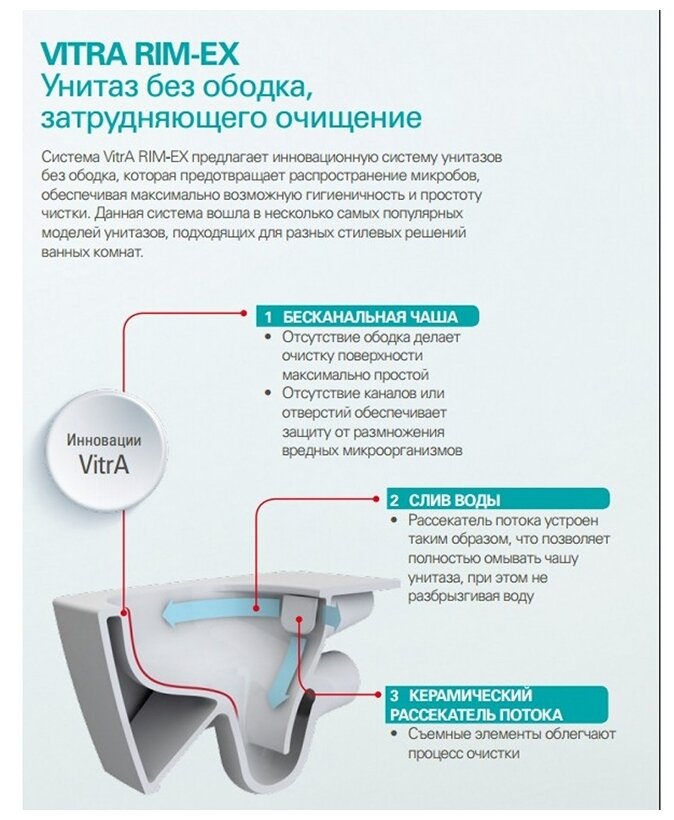 VITRA RIM-EX
Унитаз без ободка, затрудняющего очищение

Система VitrA RIM-EX предлагает инновационную систему унитазов без ободка, которая предотвращает распространение микробов, обеспечивая максимально возможную гигиеничность и простоту чистки. Данная система вошла в несколько самых популярных моделей унитазов, подходящих для разных стилевых решений ванных комнат.

Инновации VitrA

1 БЕСКАНАЛЬНАЯ ЧАША
• Отсутствие ободка делает очистку поверхности максимально простой
• Отсутствие каналов или отверстий обеспечивает защиту от размножения вредных микроорганизмов

2 СЛИВ ВОДЫ
• Рассекатель потока устроен таким образом, что позволяет полностью омывать чашу унитаза, при этом не разбрызгивая воду

3 КЕРАМИЧЕСКИЙ РАССЕКАТЕЛЬ ПОТОКА
• Съемные элементы облегчают процесс очистки