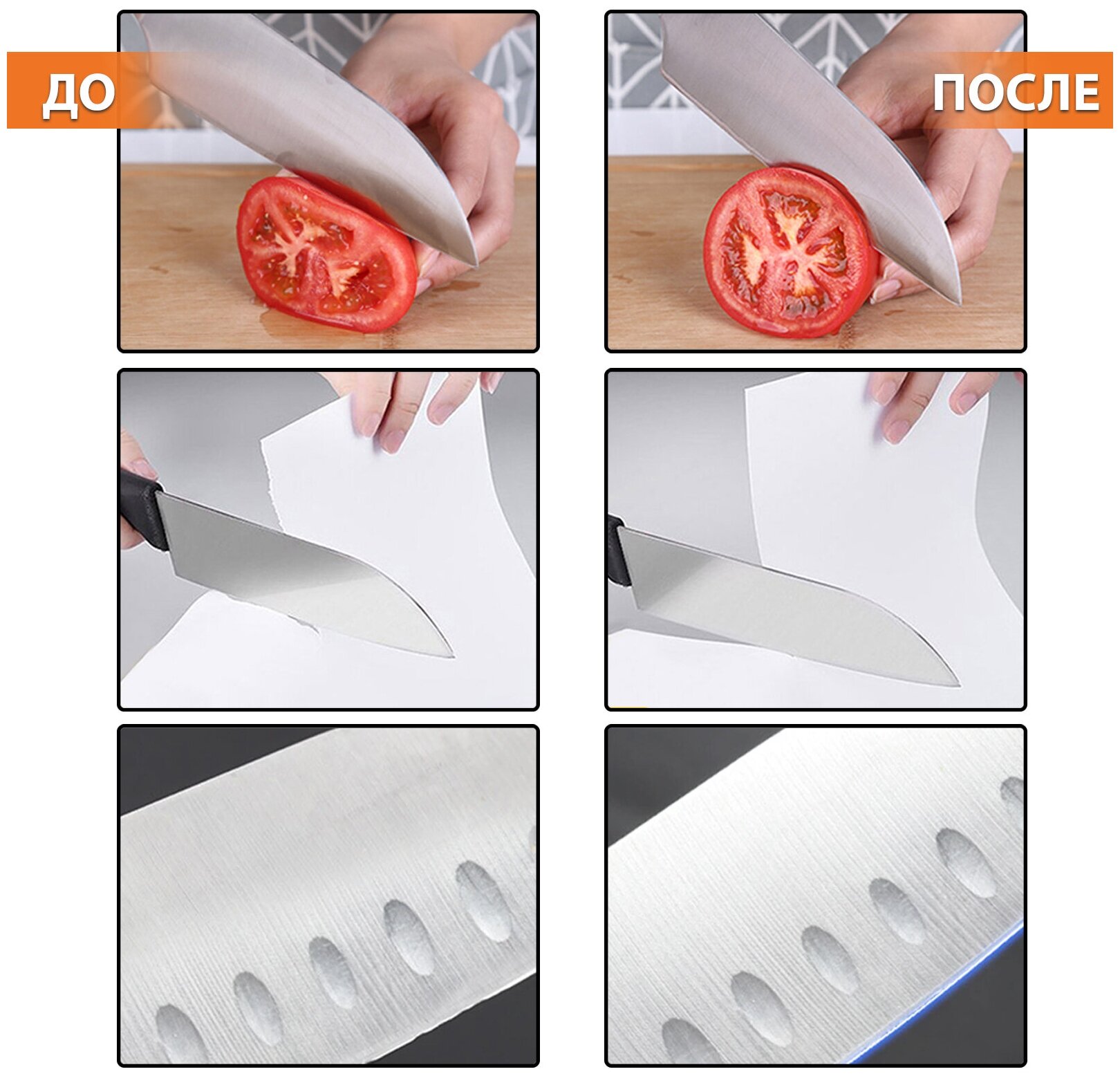 ДО

ПОСЛЕ