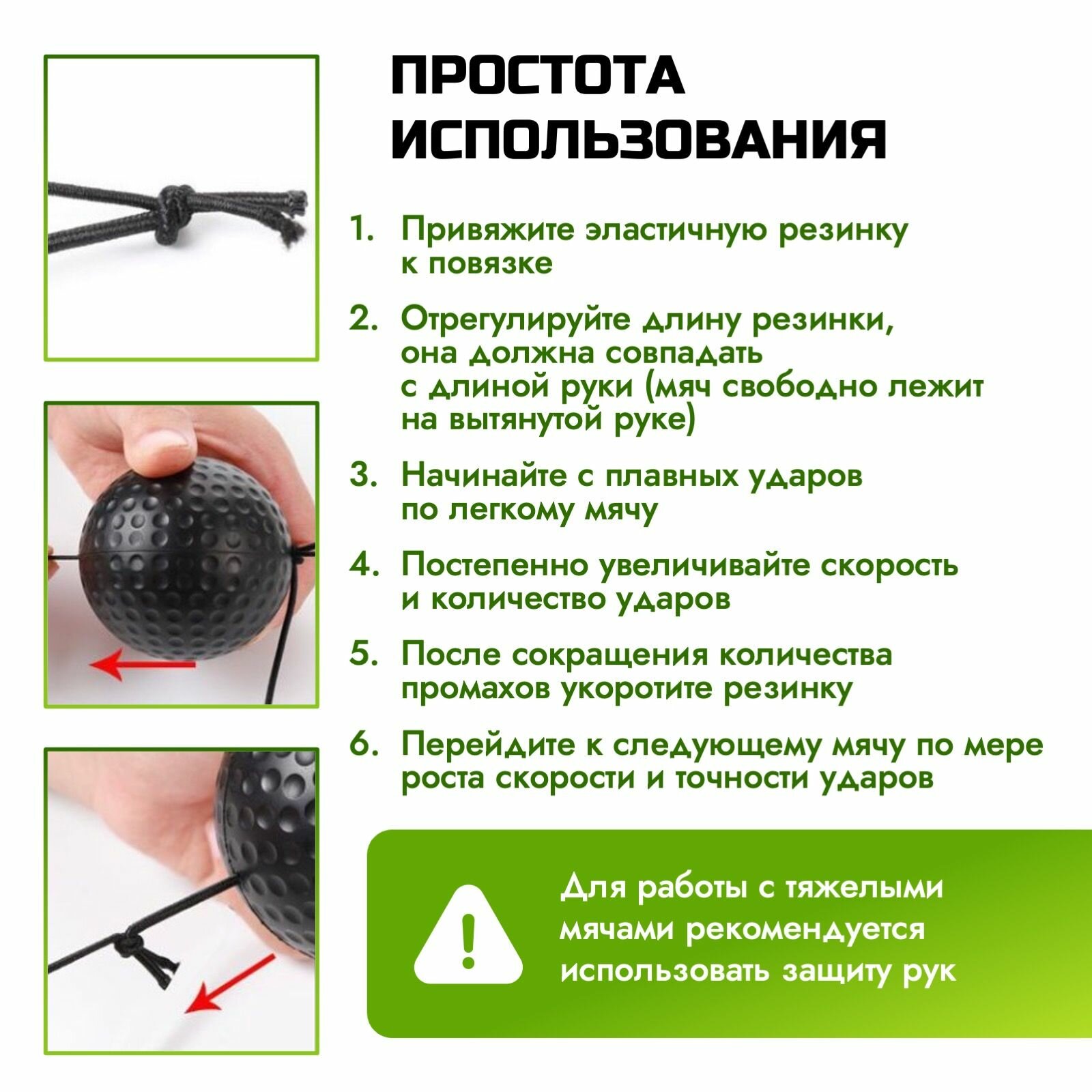 ПРОСТОТА ИСПОЛЬЗОВАНИЯ

1. Привяжите эластичную резинку к повязке

2. Отрегулируйте длину резинки, она должна совпадать с длиной руки (мяч свободно лежит на вытянутой руке)

3. Начинайте с плавных ударов по легкому мячу

4. Постепенно увеличивайте скорость и количество ударов

5. После сокращения количества промахов укоротите резинку

6. Перейдите к следующему мячу по мере роста скорости и точности ударов

Для работы с тяжелыми мячами рекомендуется использовать защиту рук