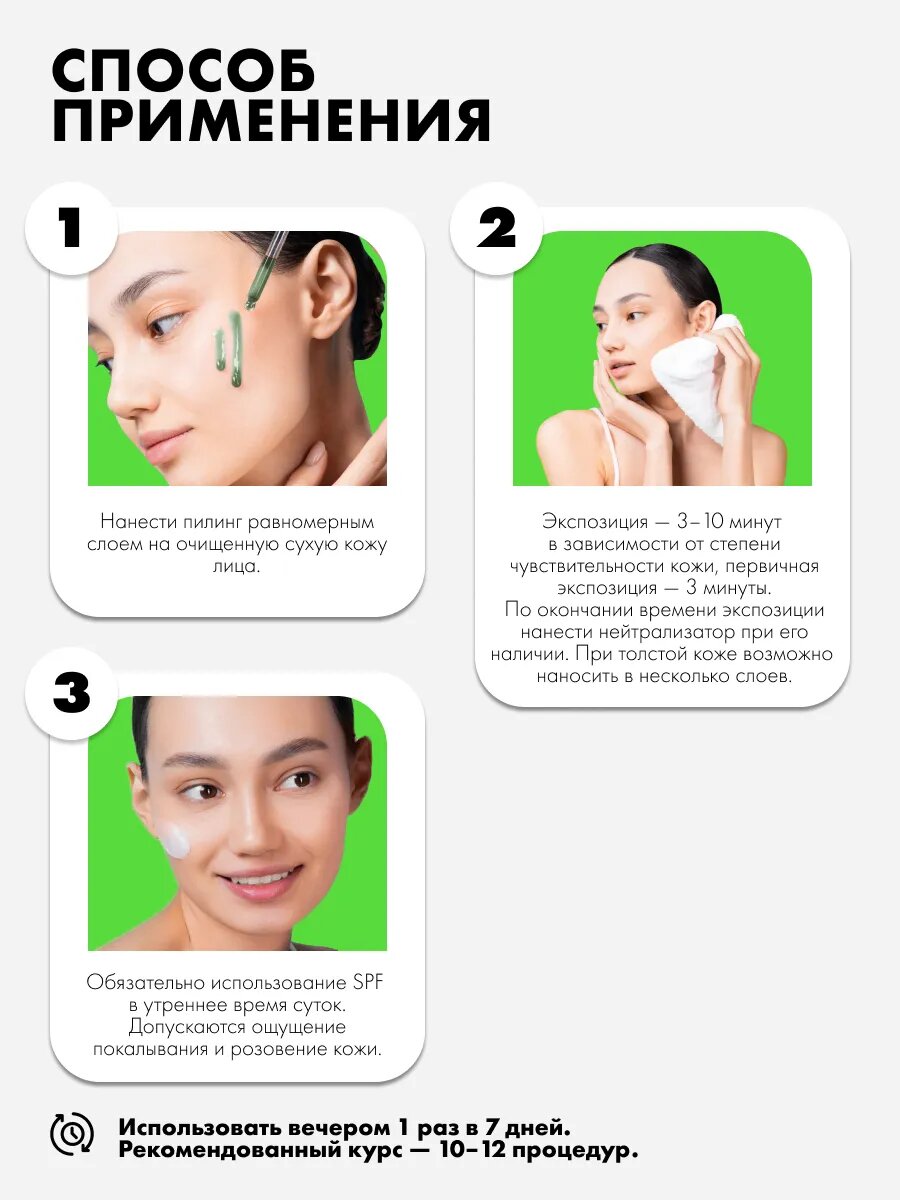 СПОСОБ ПРИМЕНЕНИЯ

1

Нанести пилинг равномерным слоем на очищенную сухую кожу лица.

2

Экспозиция — 3–10 минут в зависимости от степени чувствительности кожи, первичная экспозиция — 3 минуты. По окончании времени экспозиции нанести нейтрализатор при его наличии. При толстой коже возможно наносить в несколько слоев.

3

Обязательно использование SPF в утреннее время суток. Допускаются ощущение покалывания и розовение кожи.

Использовать вечером 1 раз в 7 дней.
Рекомендованный курс — 10–12 процедур.