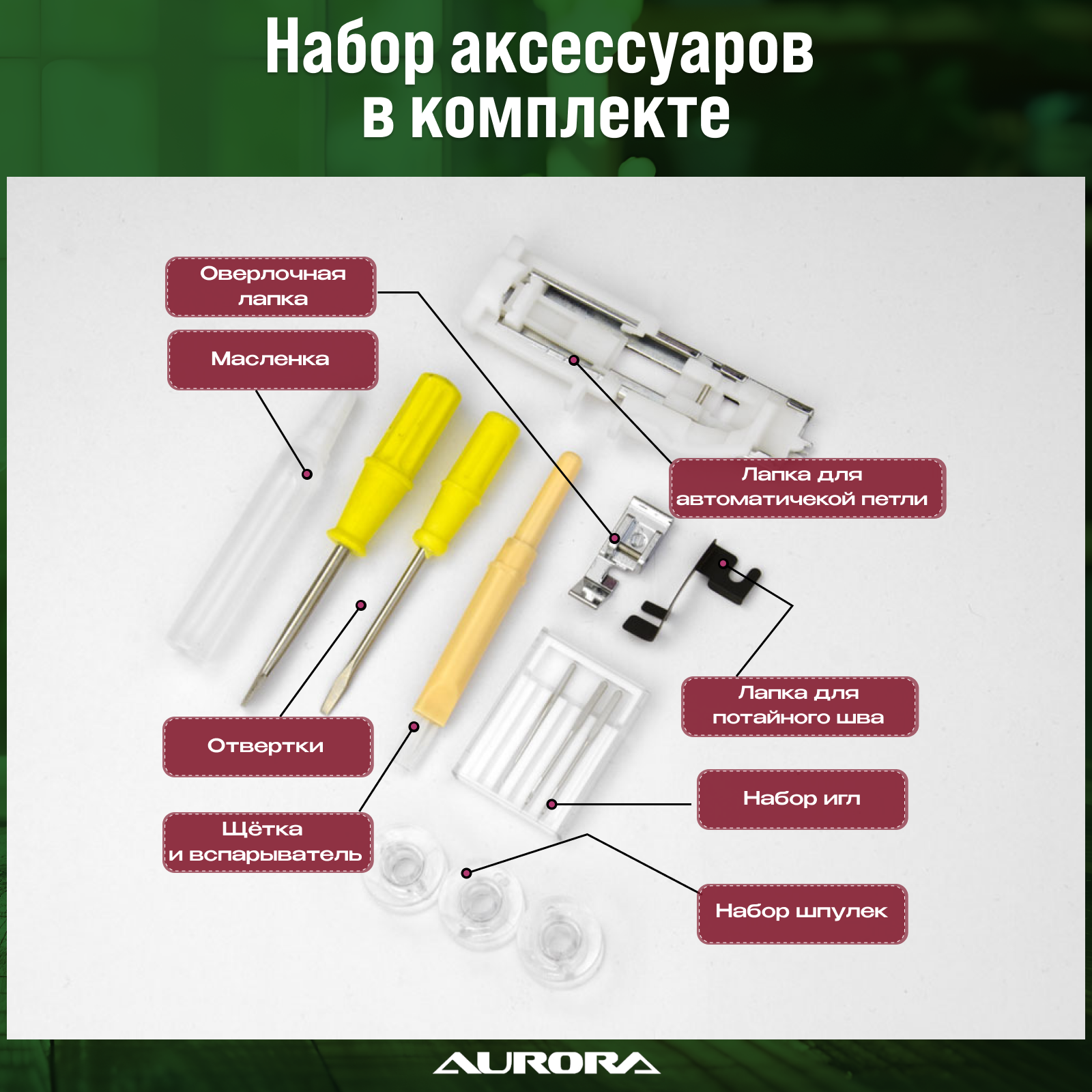 Набор аксессуаров в комплекте

Оверлочная лапка

Масленка

Лапка для автоматичекой петли

Лапка для потайного шва

Отвертки

Набор игл

Щётка и вспарыватель

Набор шпулек

AURORA