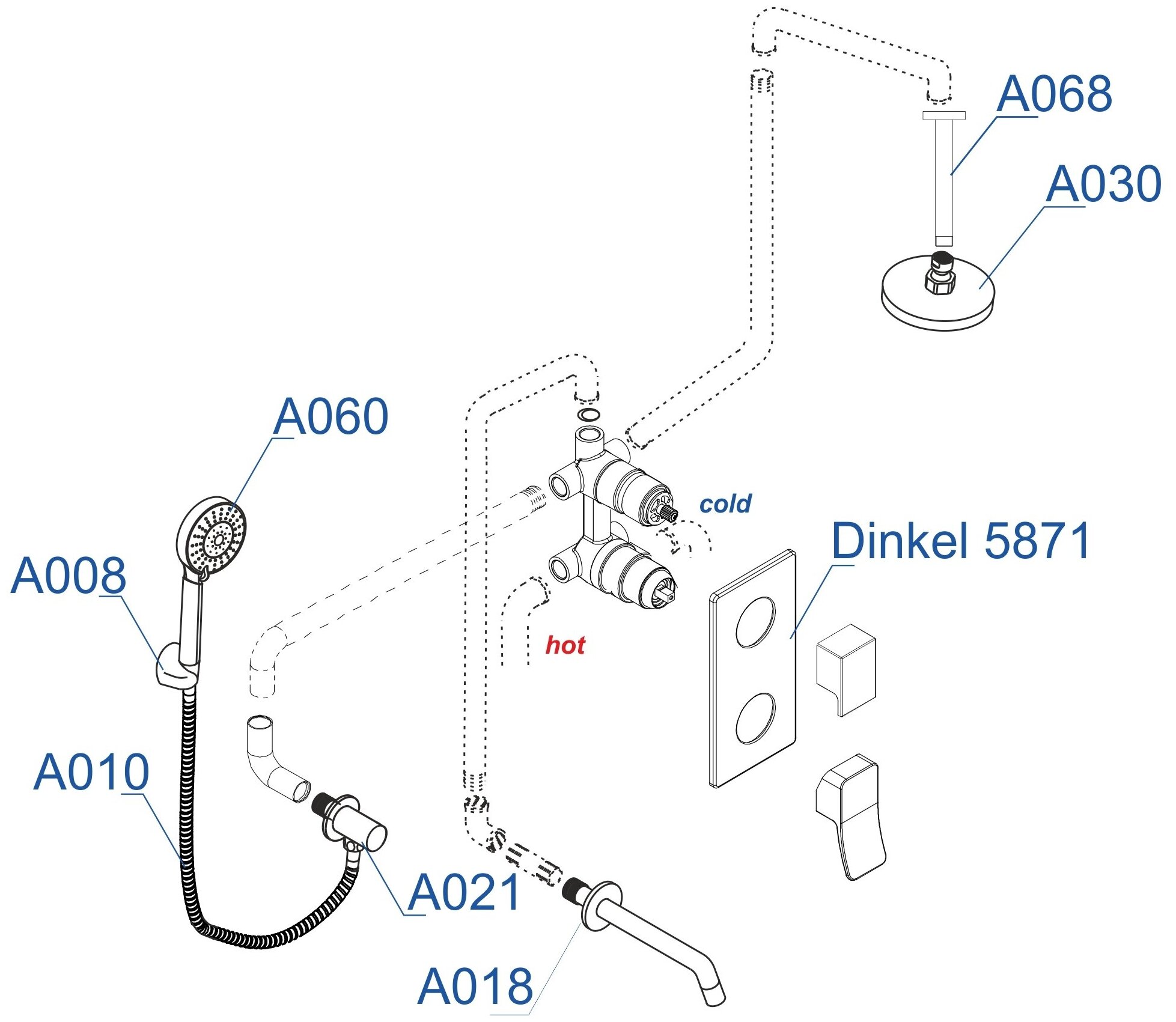 A068

A030

A060

cold

Dinkel 5871

A008

hot

A010

A021

A018