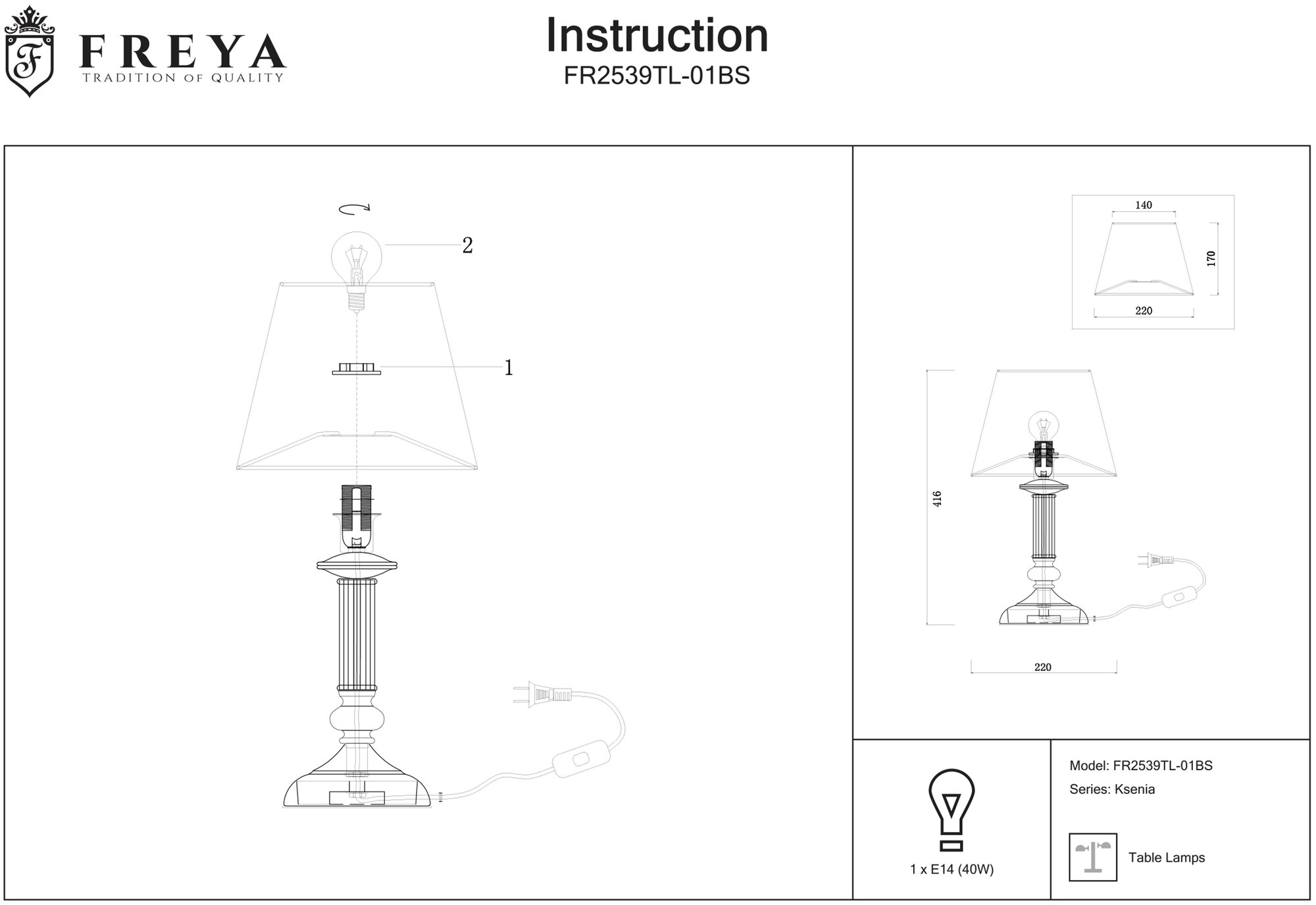 F
FREYA
TRADITION OF QUALITY

Instruction
FR2539TL-01BS

2

1

140

170

220

416

220

1 x E14 (40W)

Model: FR2539TL-01BS

Series: Ksenia

Table Lamps