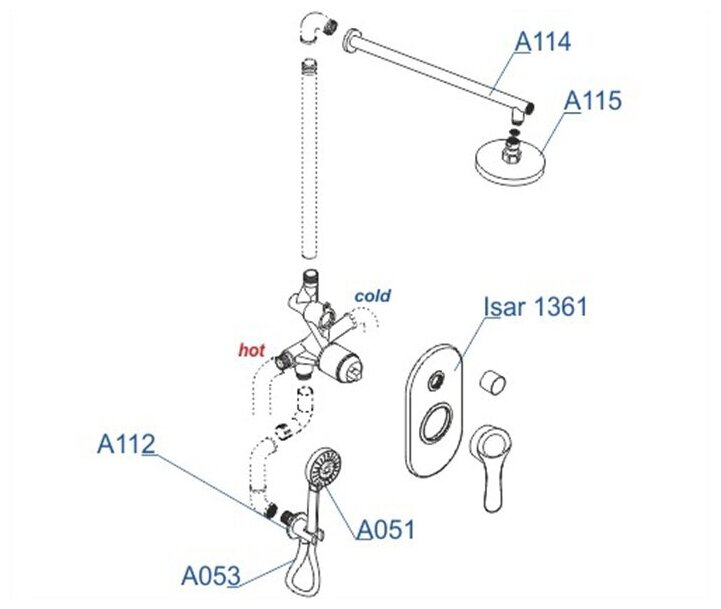 A114
A115
cold
Isar 1361
hot
A112
A051
A053