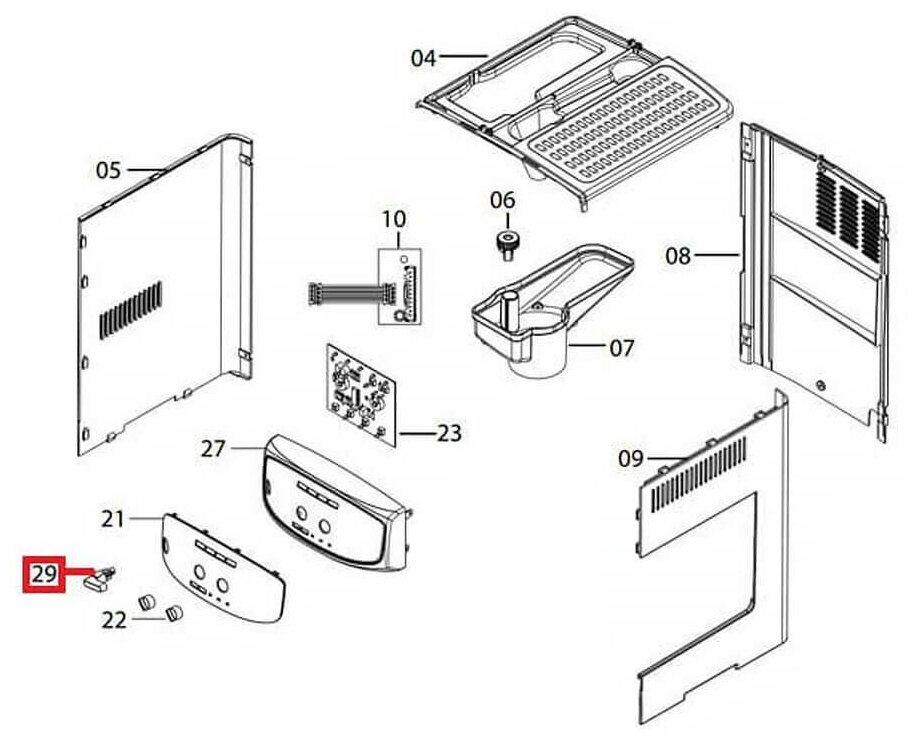 04
05
10
06
08
07
23
27
09
21
29
22