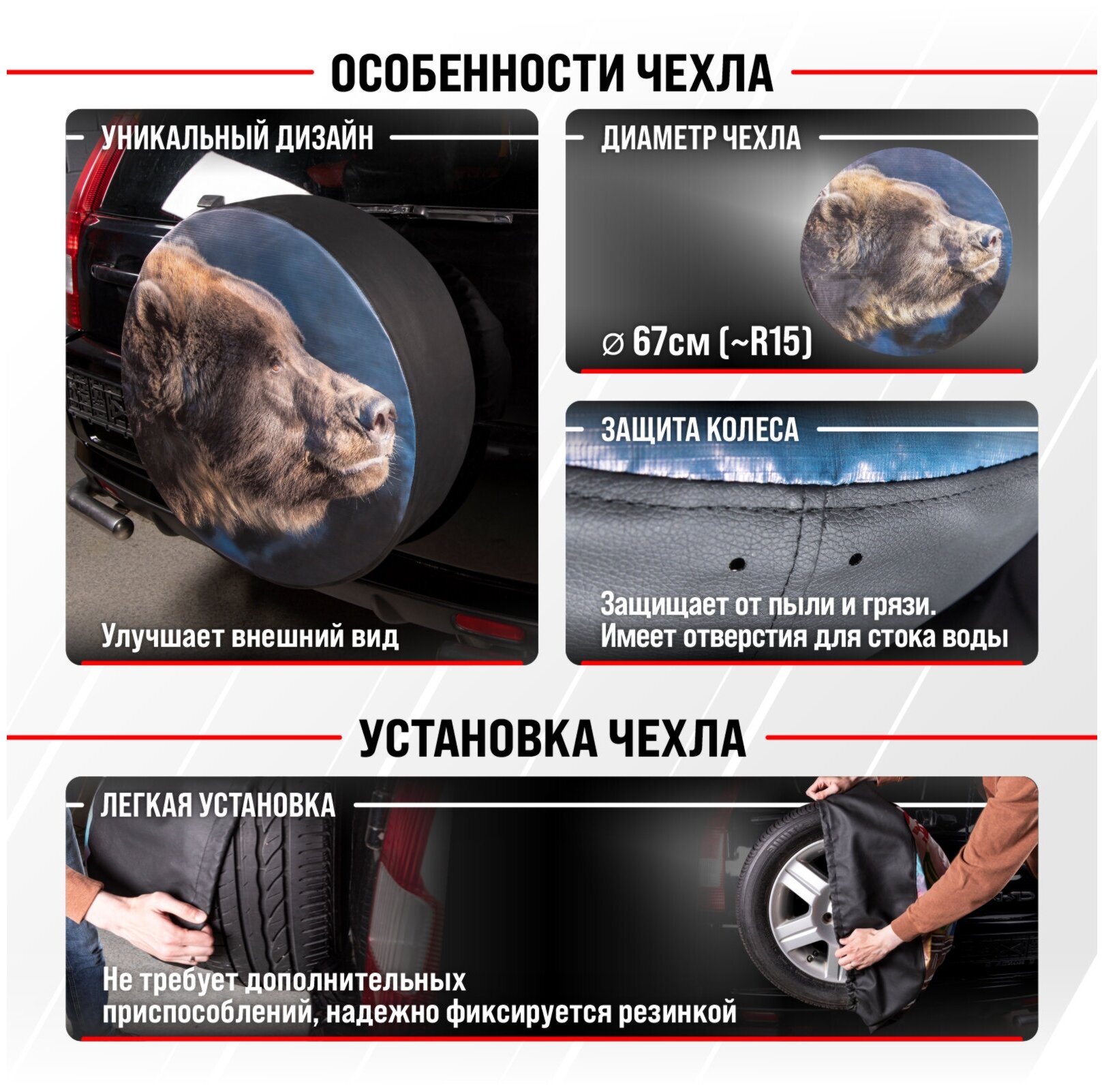 ОСОБЕННОСТИ ЧЕХЛА

УНИКАЛЬНЫЙ ДИЗАЙН

Улучшает внешний вид

ДИАМЕТР ЧЕХЛА

⌀ 67см (~R15)

ЗАЩИТА КОЛЕСА

Защищает от пыли и грязи. Имеет отверстия для стока воды

УСТАНОВКА ЧЕХЛА

ЛЕГКАЯ УСТАНОВКА

Не требует дополнительных приспособлений, надежно фиксируется резинкой